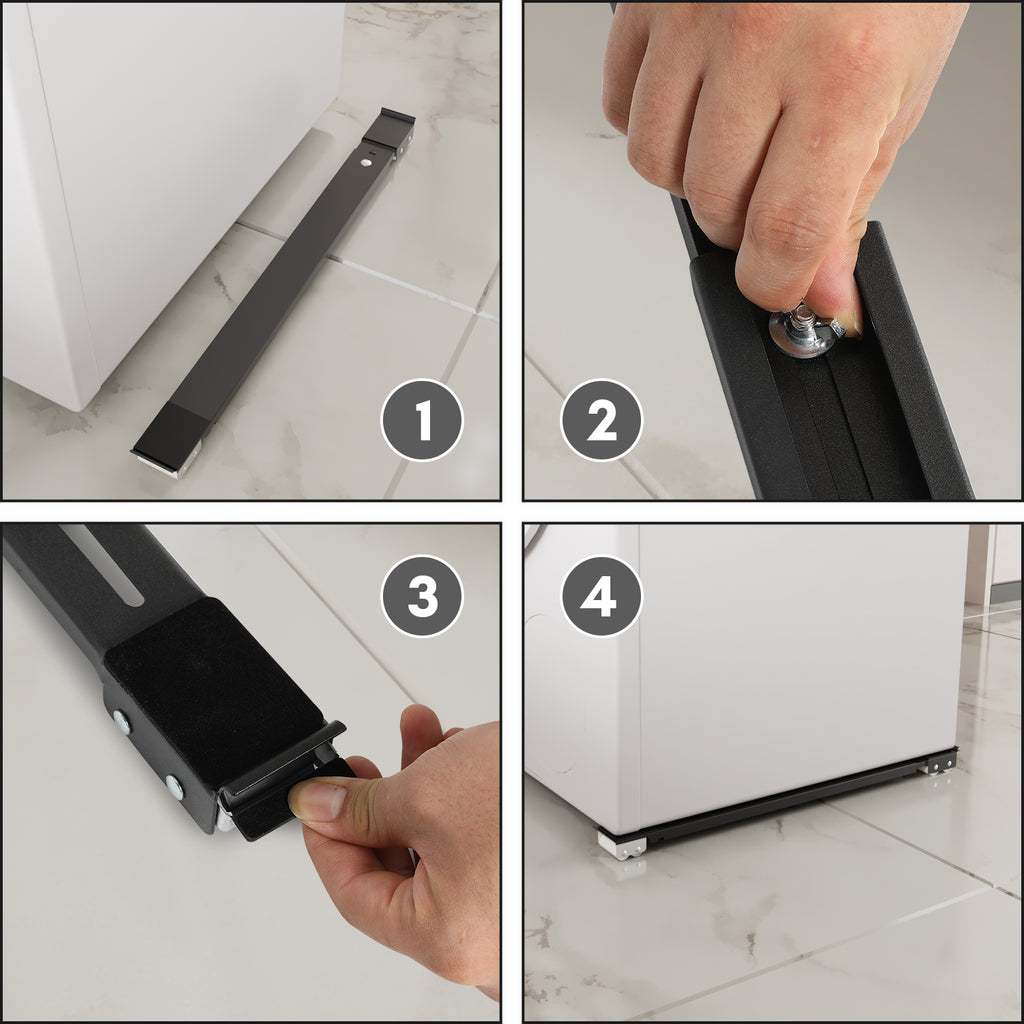 1

2

3

4