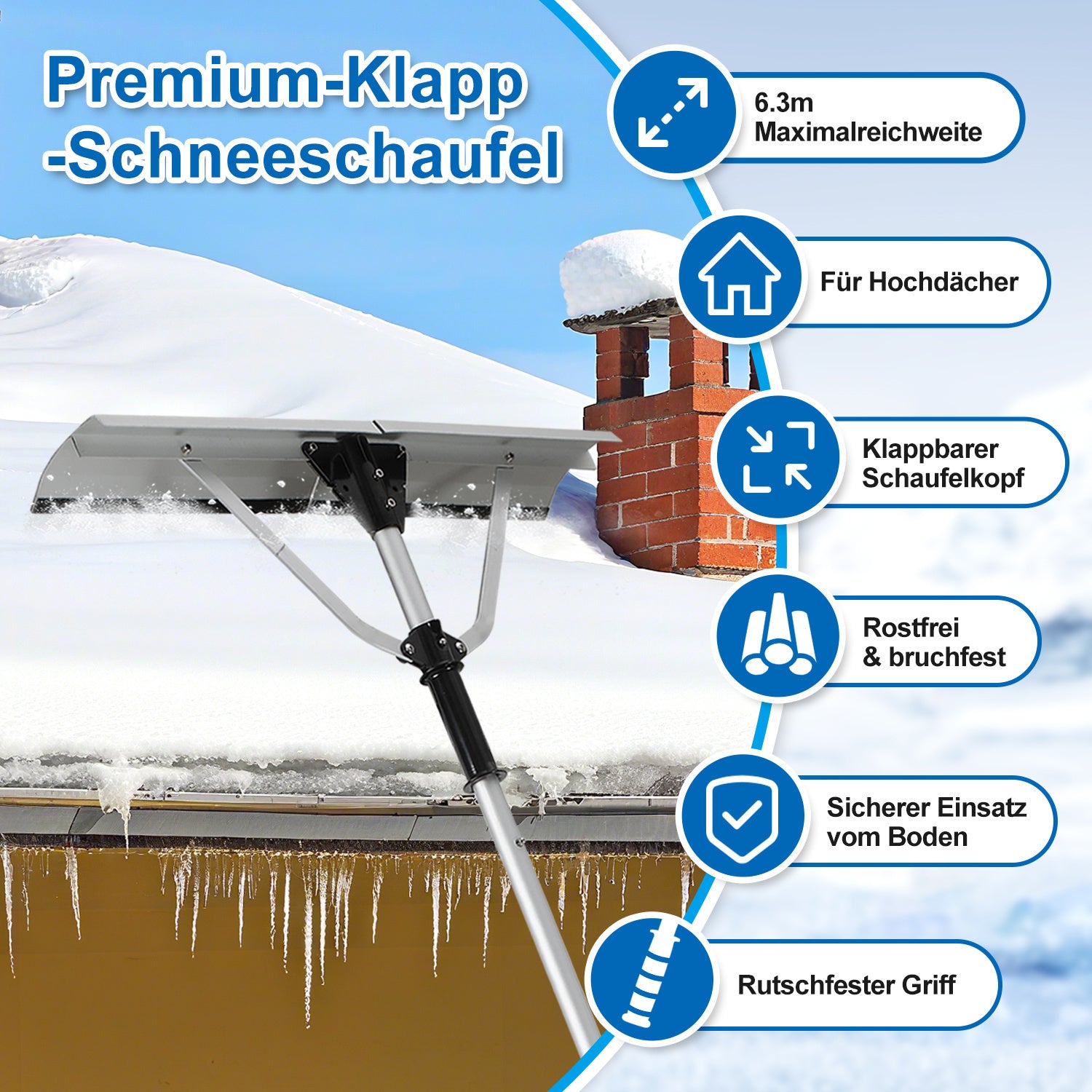 Premium-Klapp
-Schneeschaufel

6.3m
Maximalreichweite

Für Hochdächer

Klappbarer
Schaufelkopf

Rostfrei
& bruchfest

Sicherer Einsatz
vom Boden

Rutschfester Griff