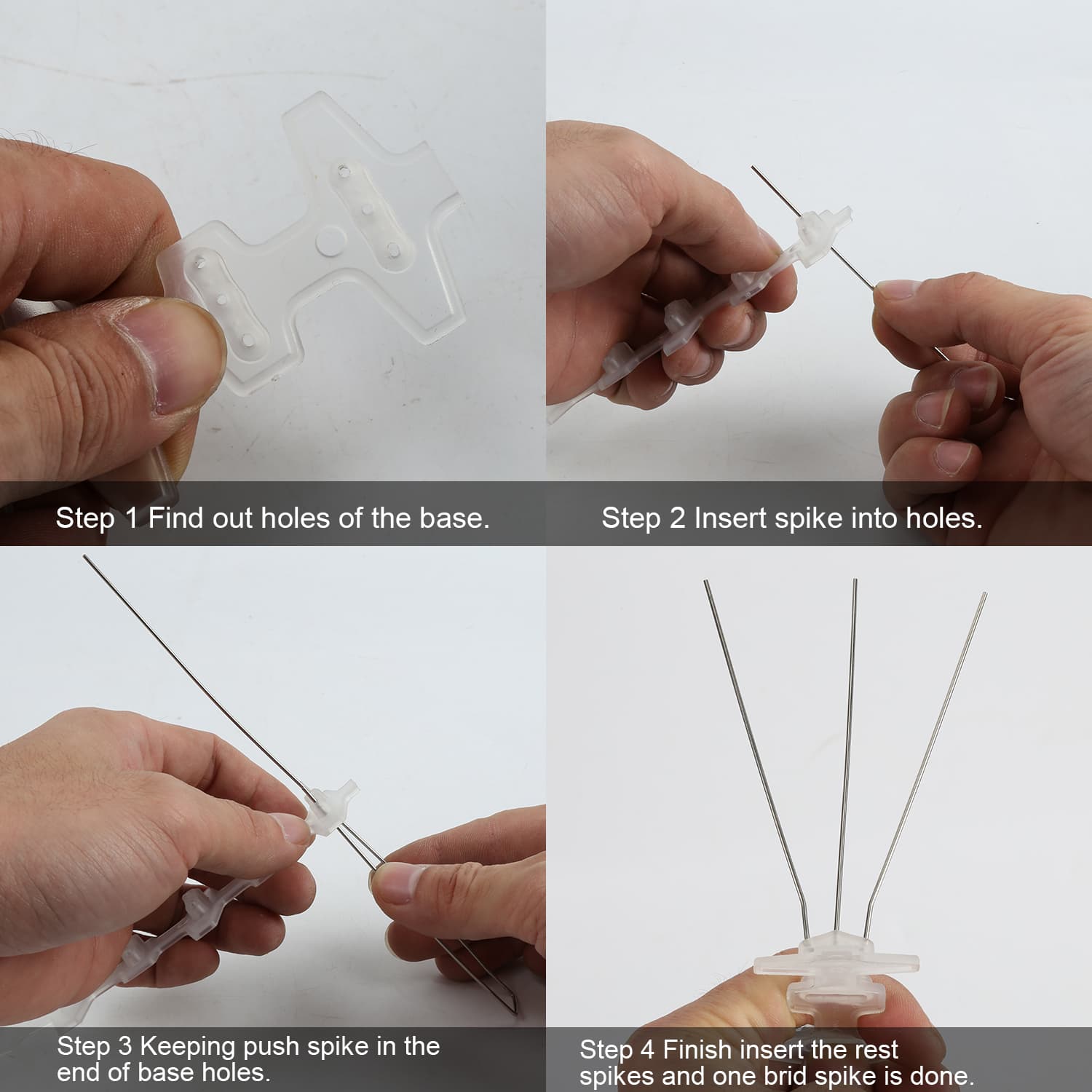 Step 1 Find out holes of the base.

Step 2 Insert spike into holes.

Step 3 Keeping push spike in the end of base holes.

Step 4 Finish insert the rest spikes and one brid spike is done.