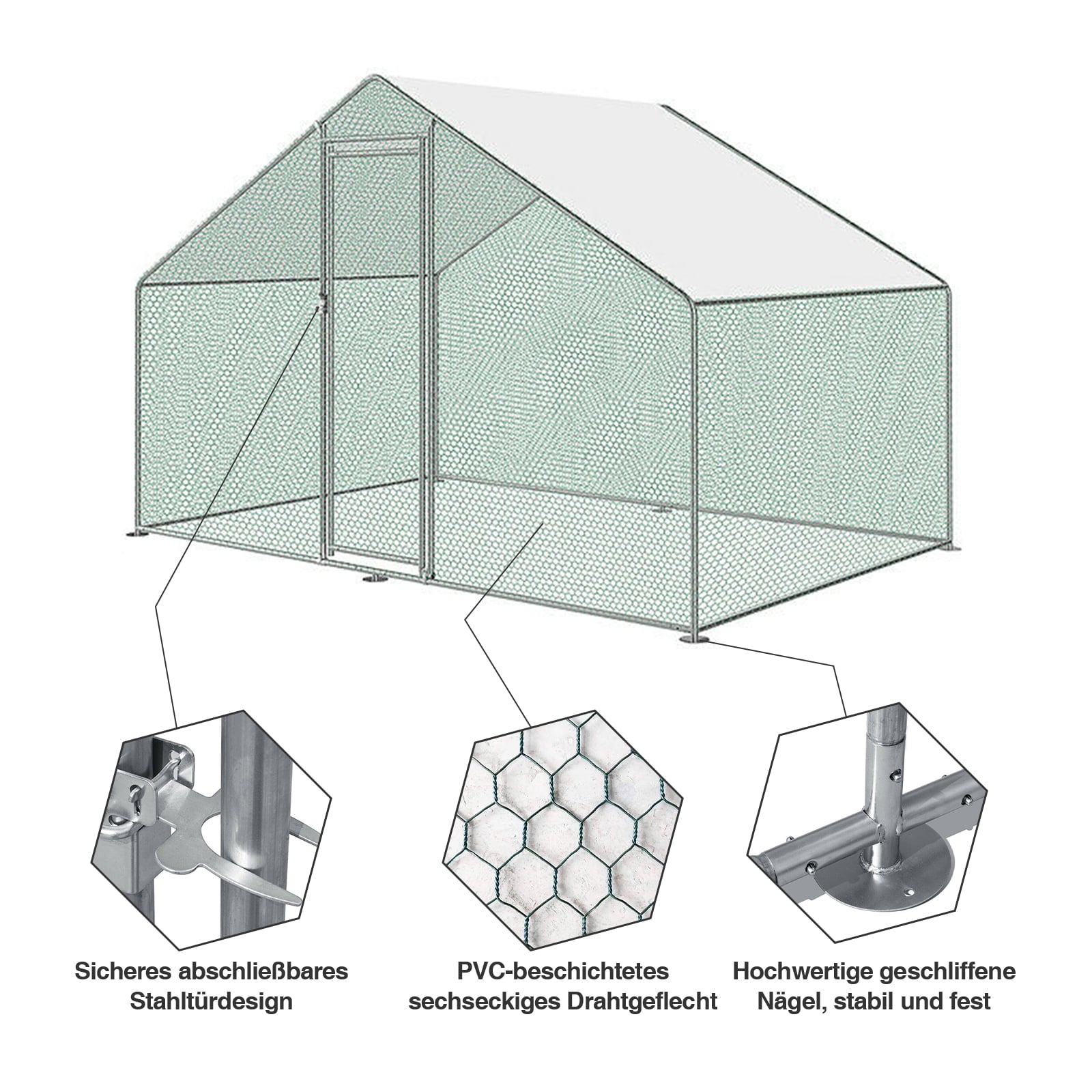 Sicheres abschließbares Stahltürdesign

PVC-beschichtetes sechseckiges Drahtgeflecht

Hochwertige geschliffene Nägel, stabil und fest