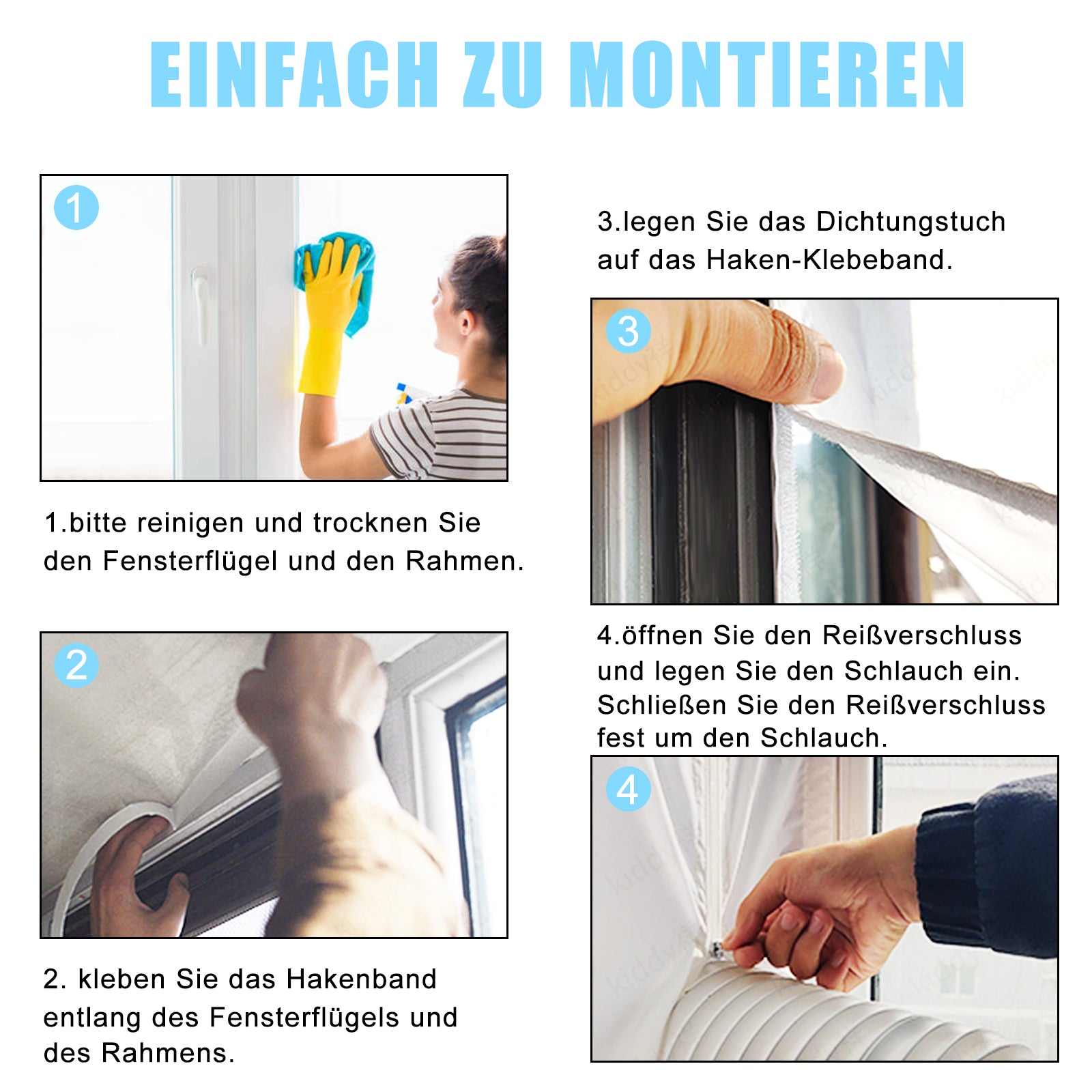 EINFACH ZU MONTIEREN

1

1.bitte reinigen und trocknen Sie den Fensterflügel und den Rahmen.

2

2. kleben Sie das Hakenband entlang des Fensterflügels und des Rahmens.

3.legen Sie das Dichtungstuch auf das Haken-Klebeband.

3

4.öffnen Sie den Reißverschluss und legen Sie den Schlauch ein. Schließen Sie den Reißverschluss fest um den Schlauch.

4