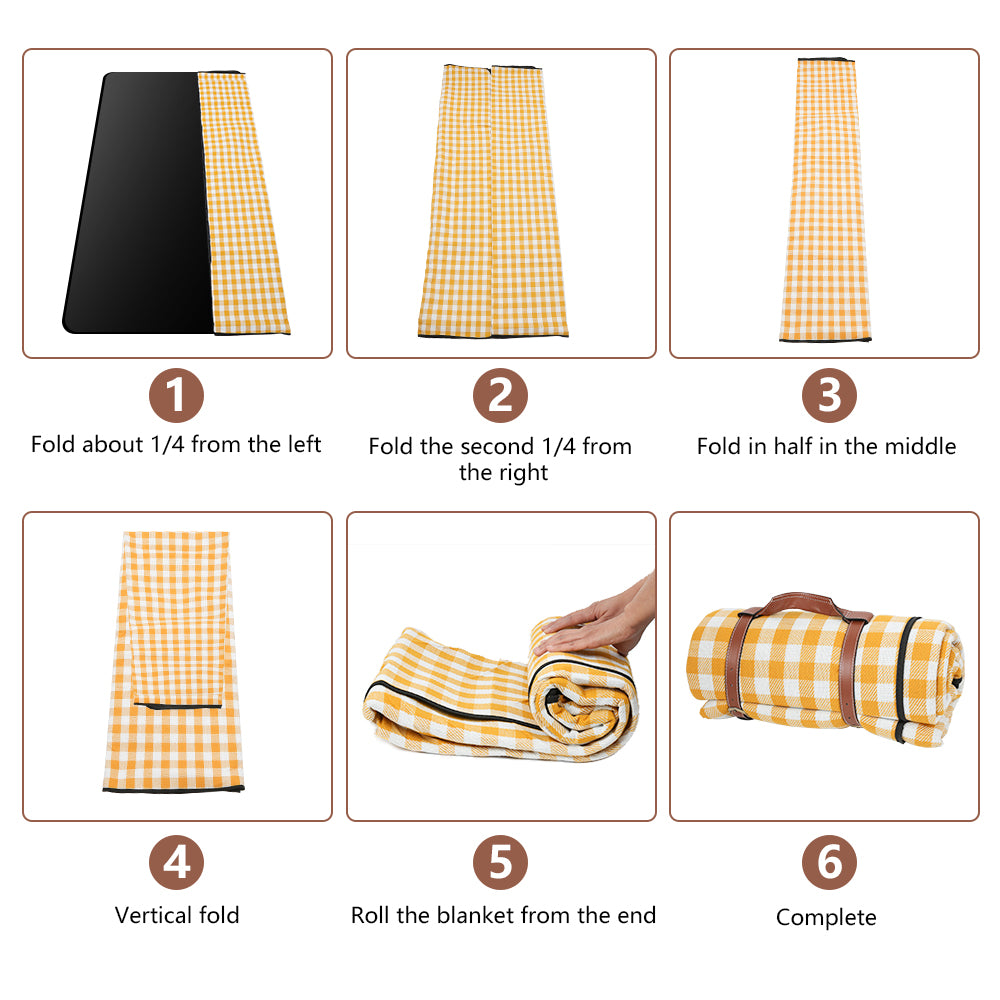 1
Fold about 1/4 from the left

2
Fold the second 1/4 from the right

3
Fold in half in the middle

4
Vertical fold

5
Roll the blanket from the end

6
Complete