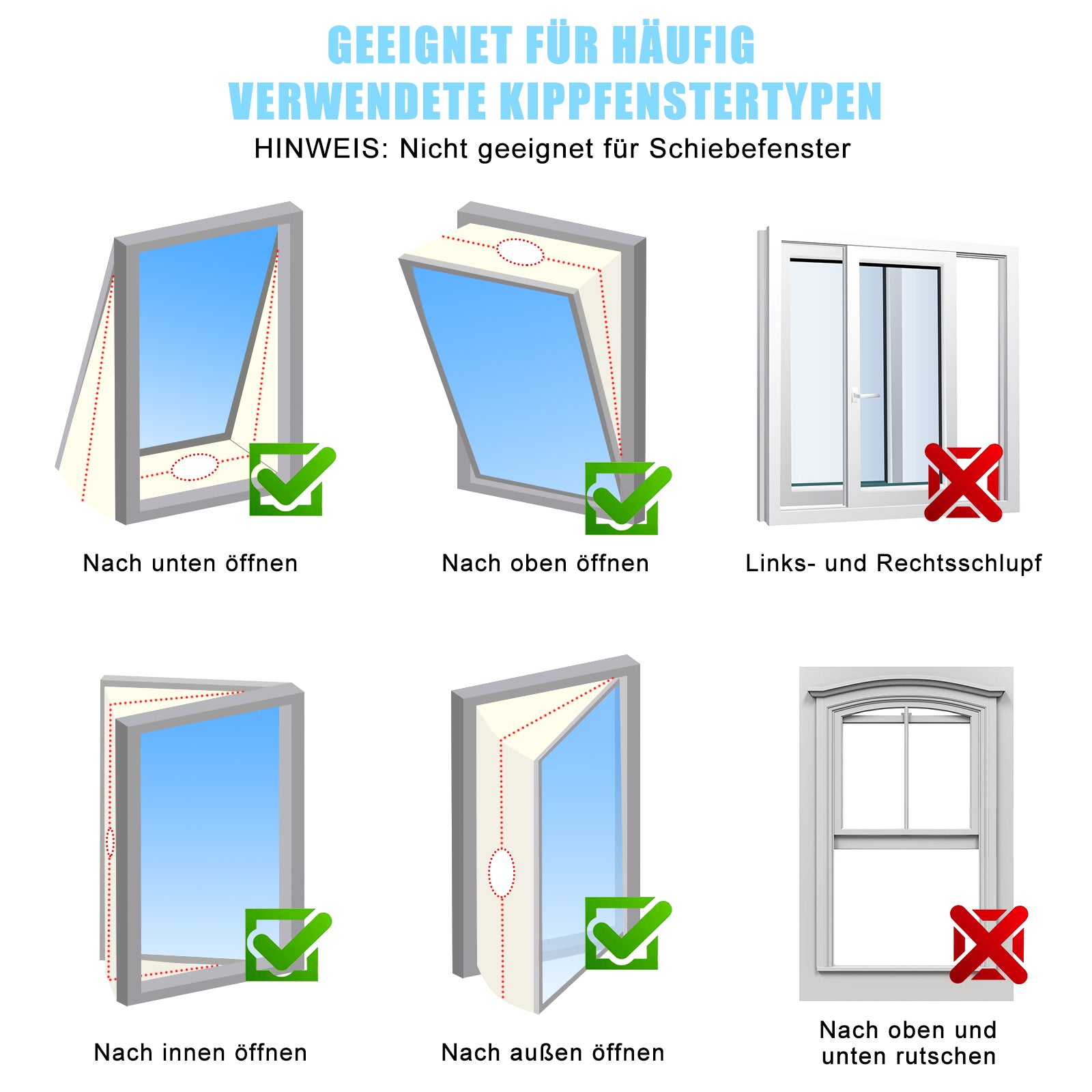 GEEIGNET FÜR HÄUFIG VERWENDETE KIPPFENSTERTYPEN

HINWEIS: Nicht geeignet für Schiebefenster

Nach unten öffnen

Nach oben öffnen

Links- und Rechtsschlupf

Nach innen öffnen

Nach außen öffnen

Nach oben und unten rutschen