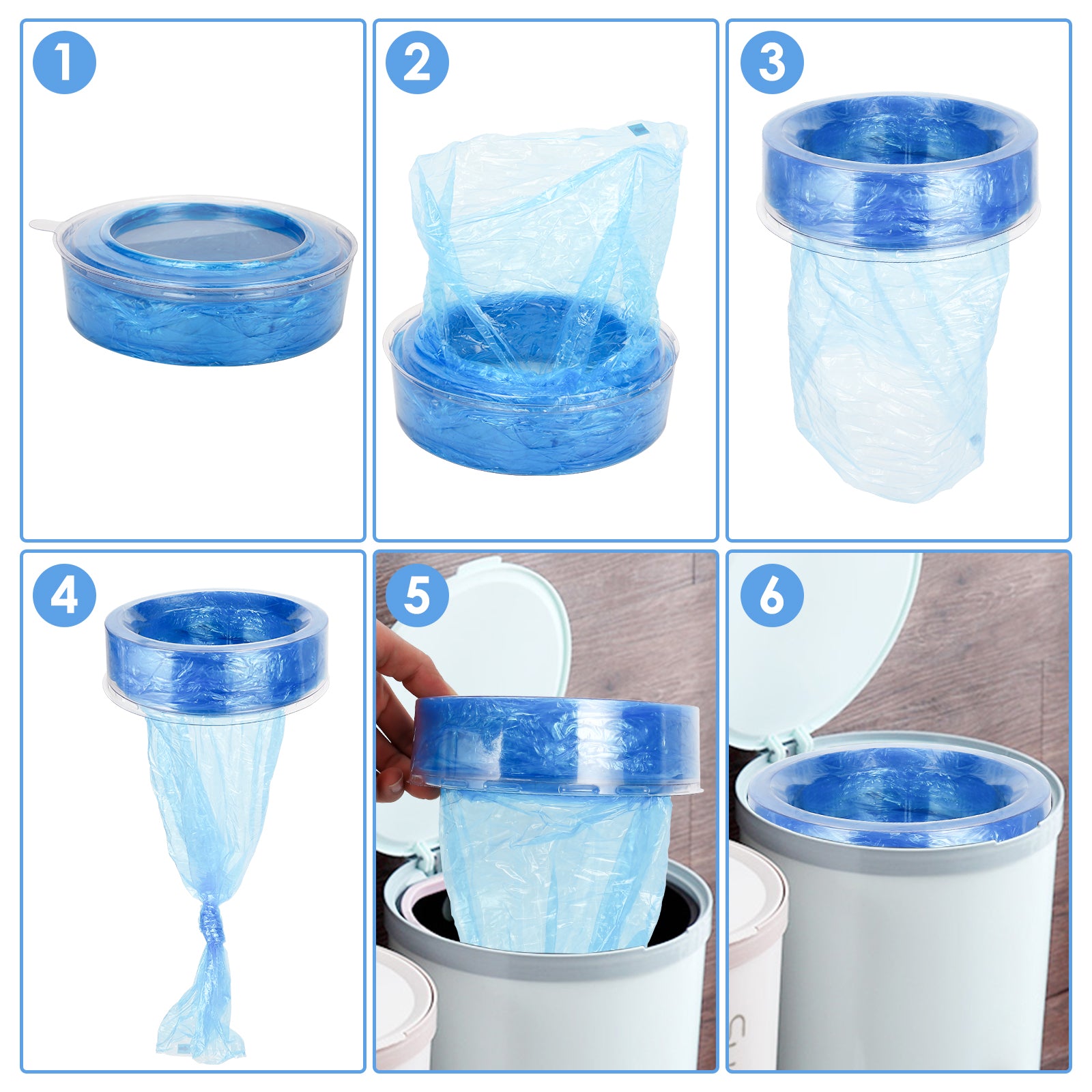 1

2

3

4

5

6