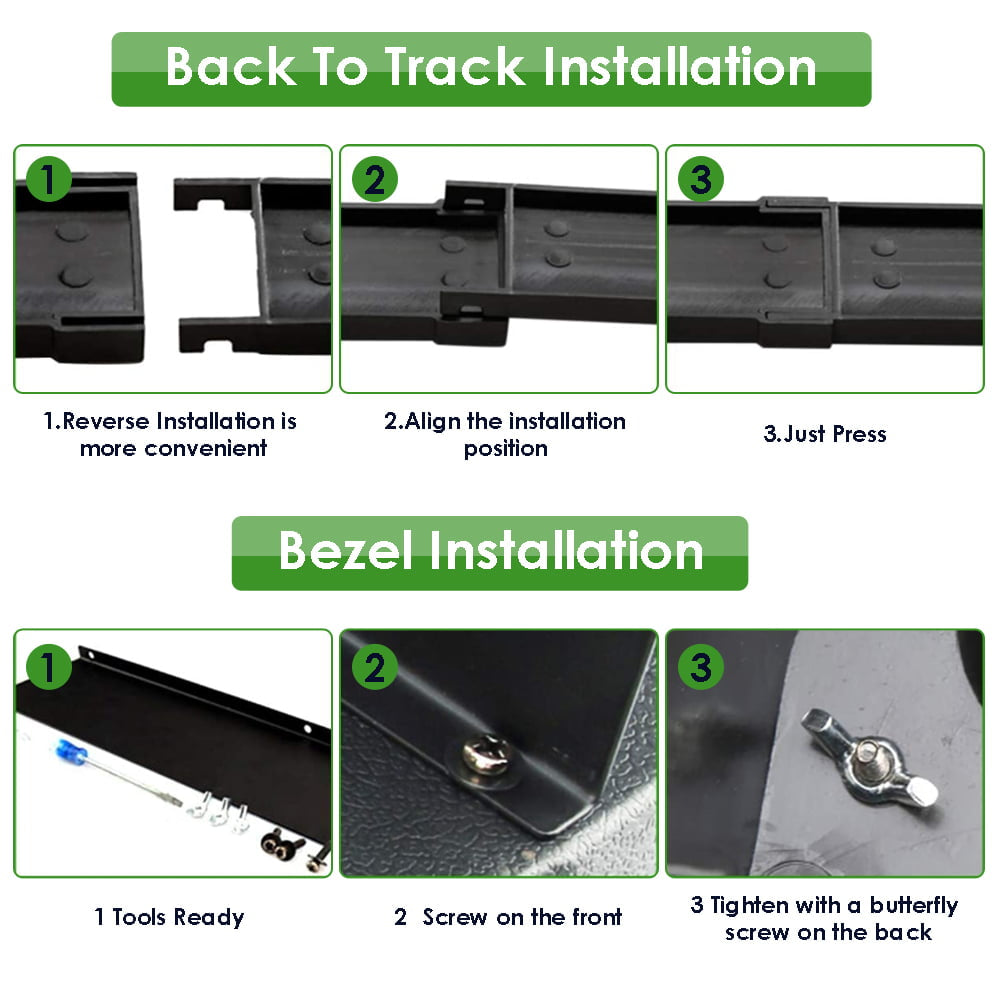 Back To Track Installation

1

2

3

1.Reverse Installation is more convenient

2.Align the installation position

3.Just Press

Bezel Installation

1

2

3

1 Tools Ready

2 Screw on the front

3 Tighten with a butterfly screw on the back