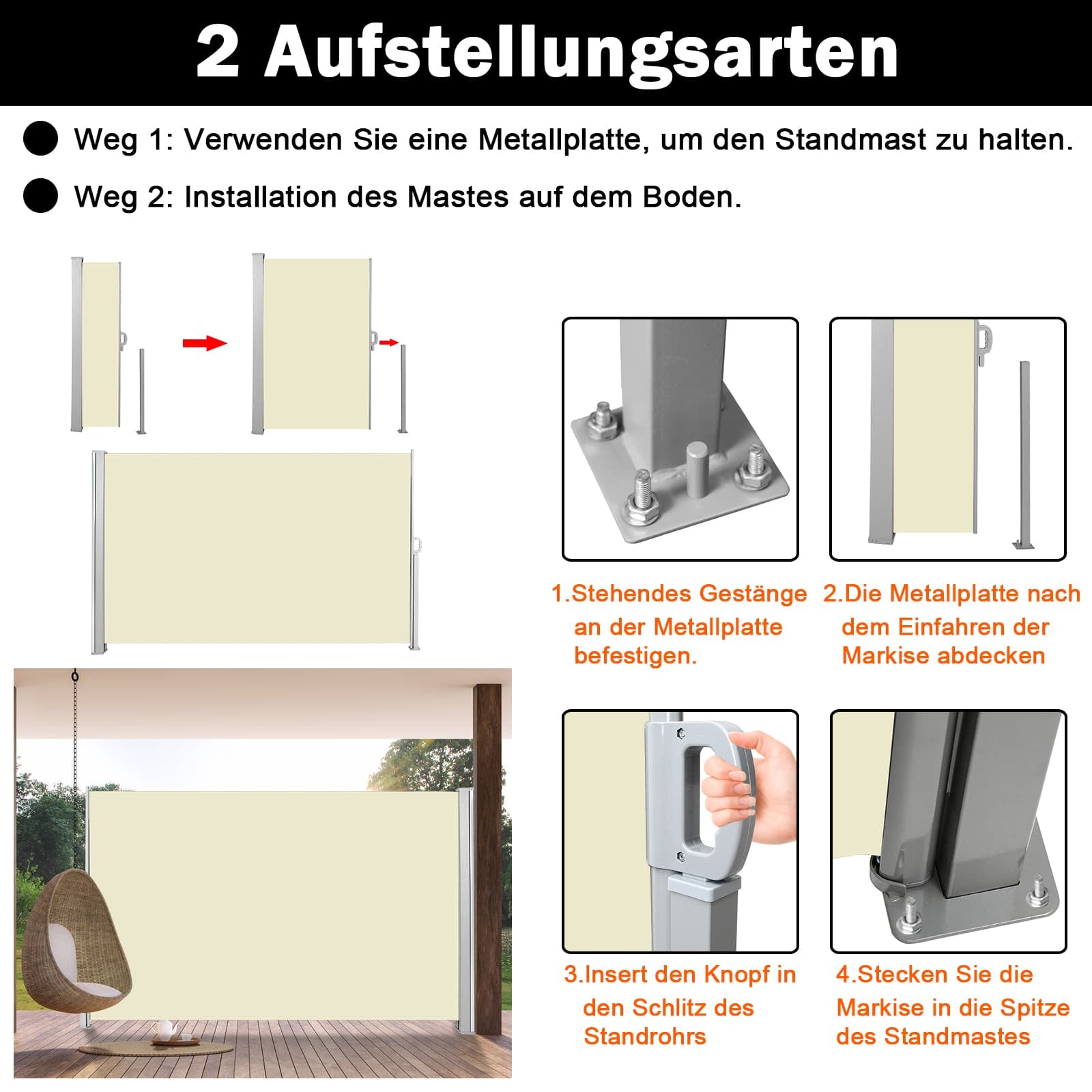 2 Aufstellungsarten

Weg 1: Verwenden Sie eine Metallplatte, um den Standmast zu halten.

Weg 2: Installation des Mastes auf dem Boden.

1.Stehendes Gestänge an der Metallplatte befestigen.

2.Die Metallplatte nach dem Einfahren der Markise abdecken

3.Insert den Knopf in den Schlitz des Standrohrs

4.Stecken Sie die Markise in die Spitze des Standmastes