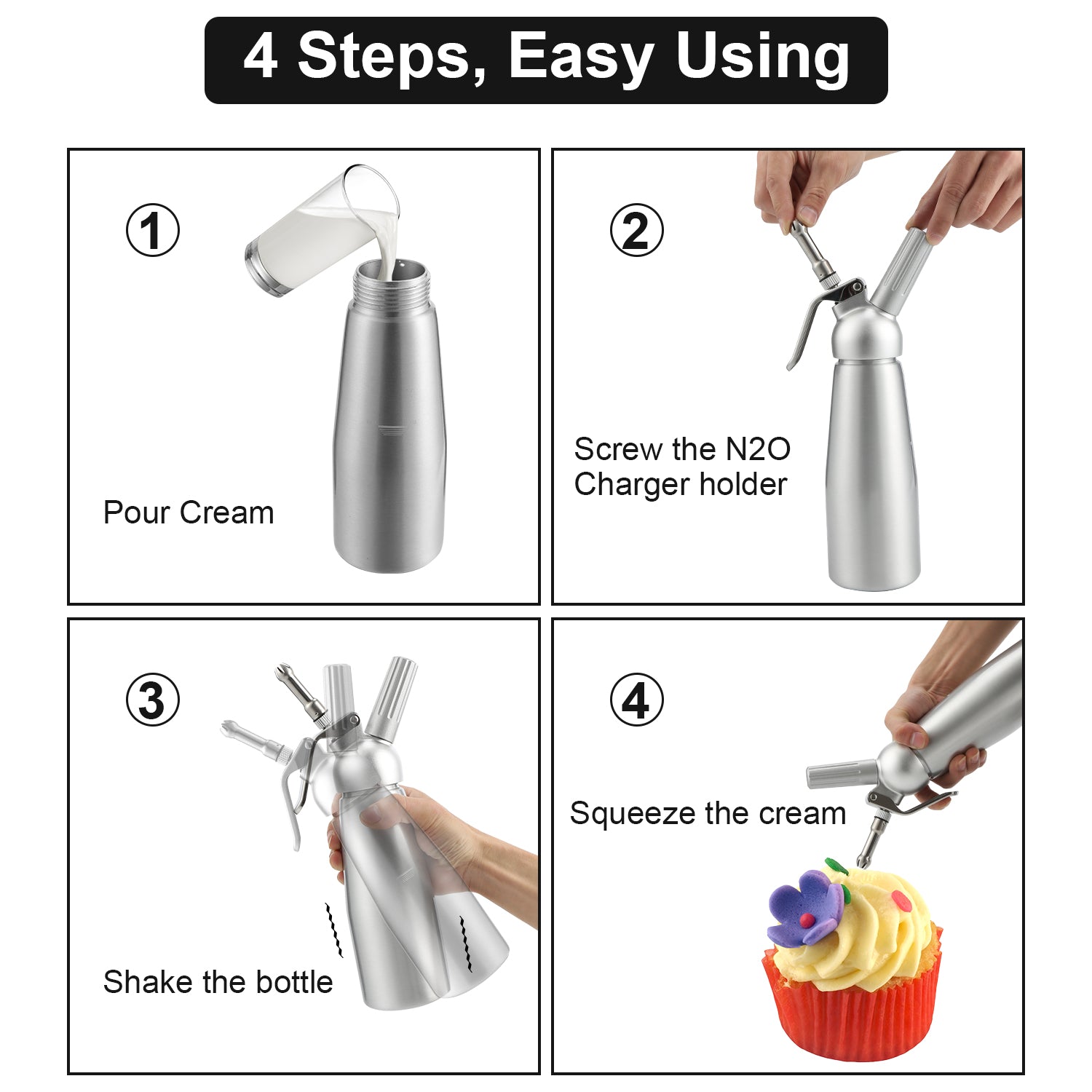 4 Steps, Easy Using

①

Pour Cream

②

Screw the N2O Charger holder

③

Shake the bottle

④

Squeeze the cream