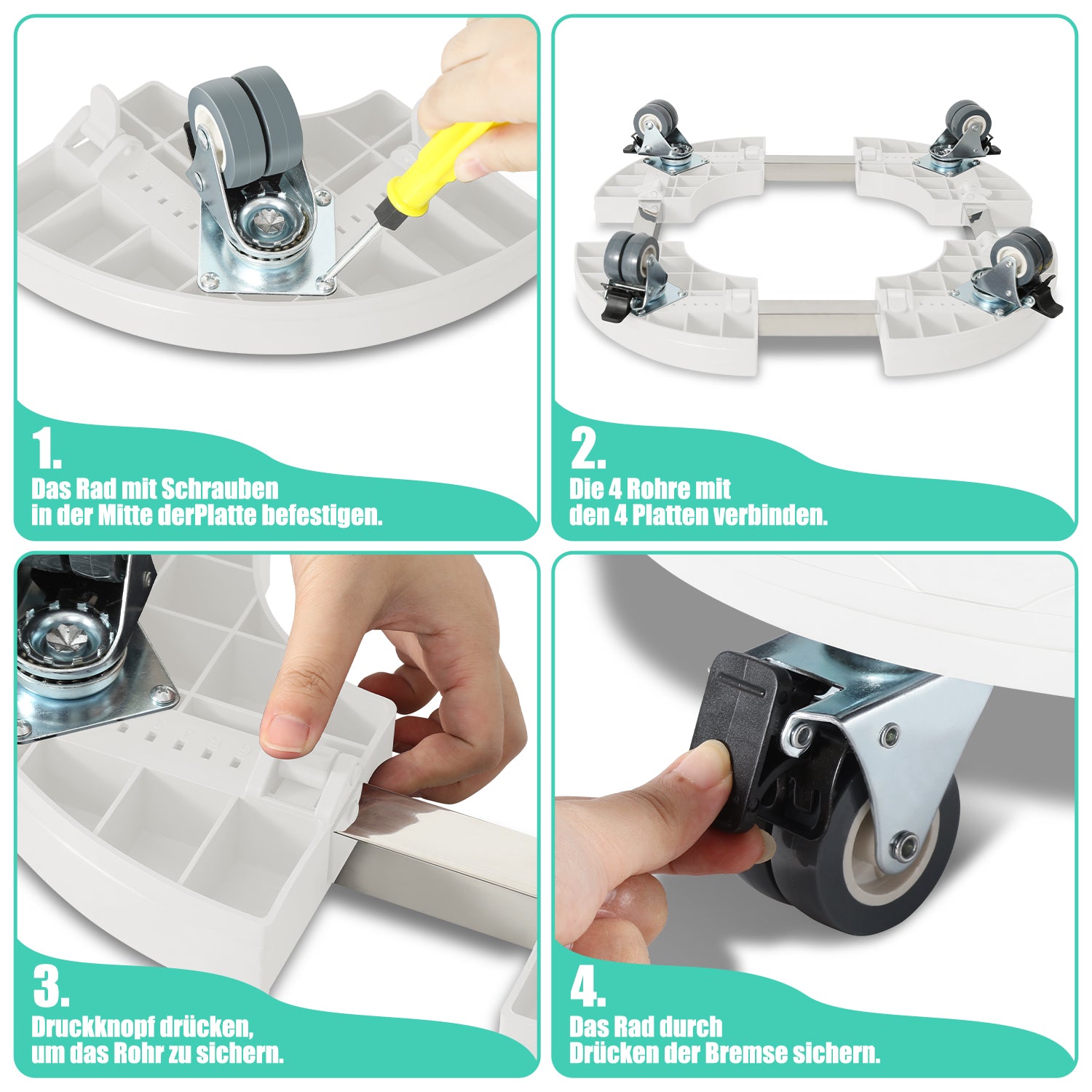 1.
Das Rad mit Schrauben in der Mitte derPlatte befestigen.

2.
Die 4 Rohre mit den 4 Platten verbinden.

3.
Druckknopf drücken, um das Rohr zu sichern.

4.
Das Rad durch Drücken der Bremse sichern.