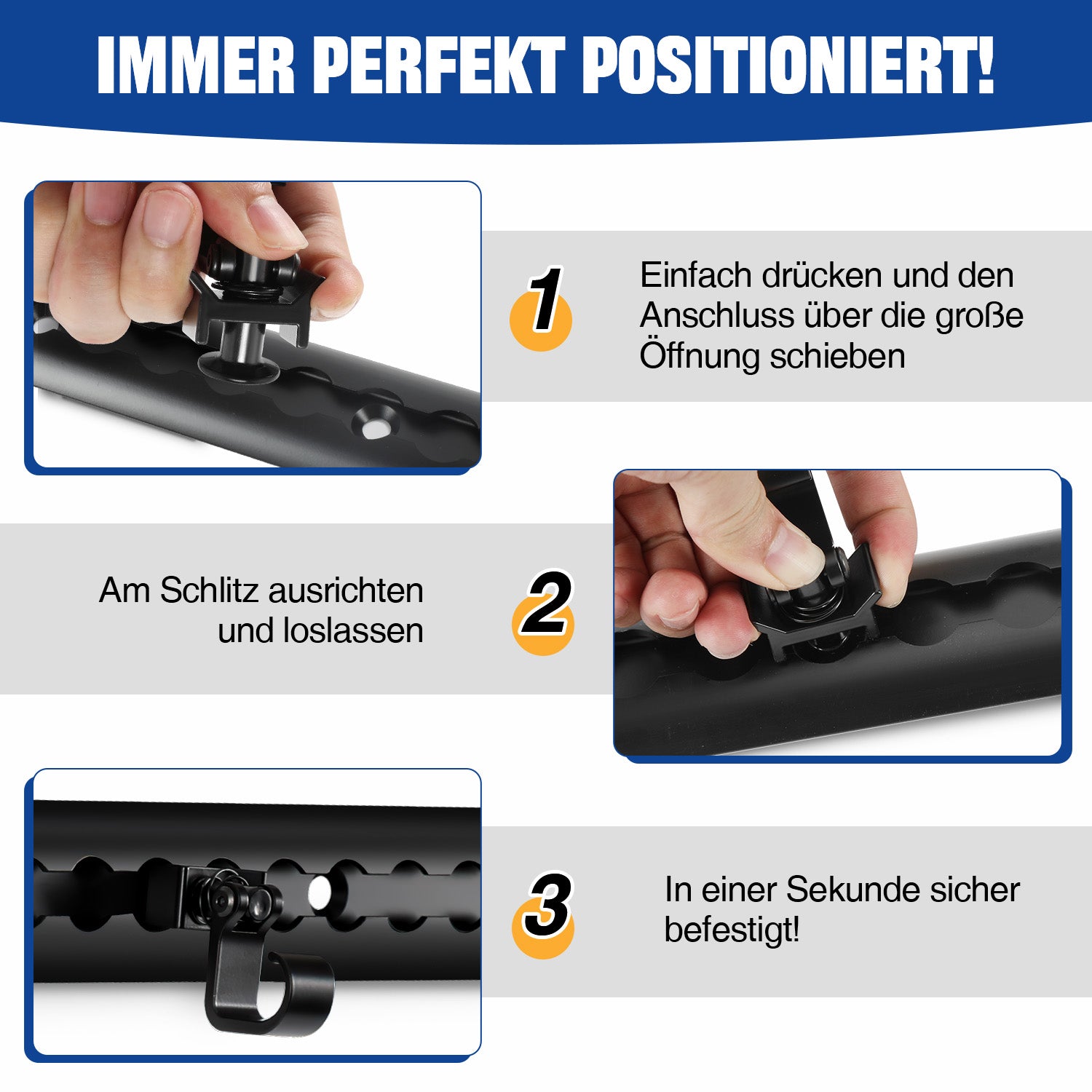 IMMER PERFEKT POSITIONIERT!

1

Einfach drücken und den Anschluss über die große Öffnung schieben

Am Schlitz ausrichten und loslassen

2

3

In einer Sekunde sicher befestigt!