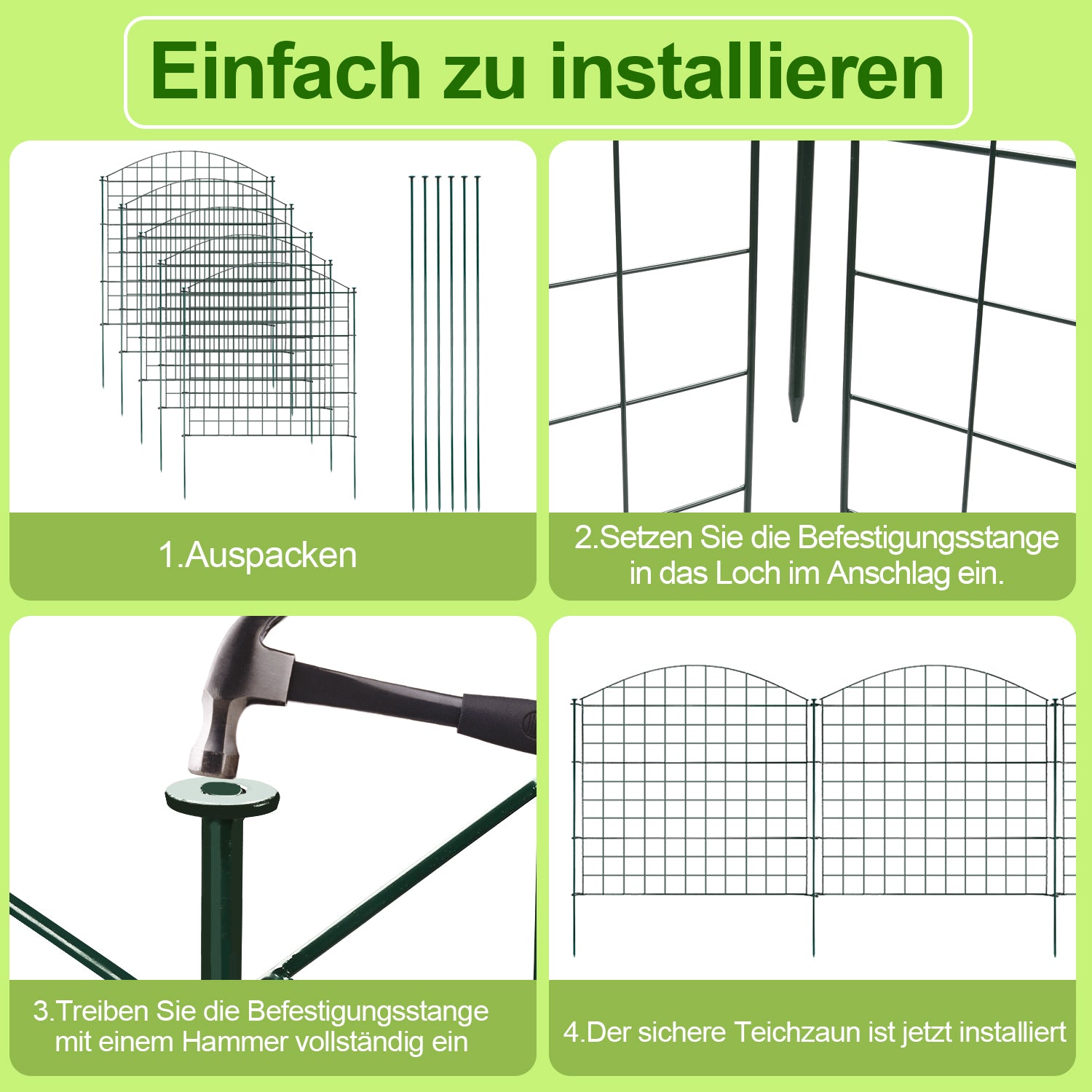 Einfach zu installieren

1.Auspacken

2.Setzen Sie die Befestigungsstange in das Loch im Anschlag ein.

3.Treiben Sie die Befestigungsstange mit einem Hammer vollständig ein

4.Der sichere Teichzaun ist jetzt installiert