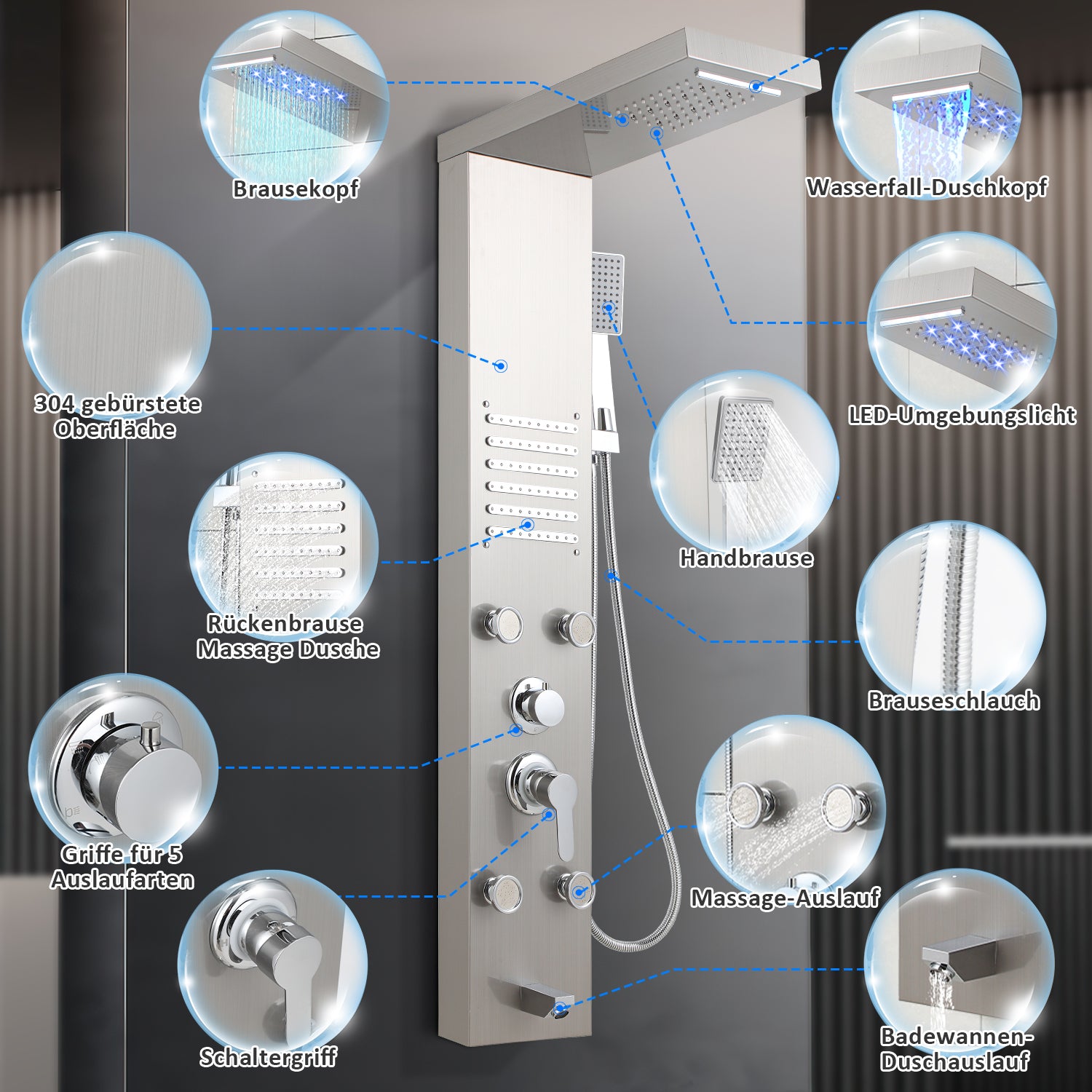 Brausekopf

Wasserfall-Duschkopf

304 gebürstete Oberfläche

LED-Umgebungslicht

Handbrause

Rückenbrause Massage Dusche

Brauseschlauch

Griffe für 5 Auslaufarten

Massage-Auslauf

Schaltergriff

Badewannen-Duschauslauf