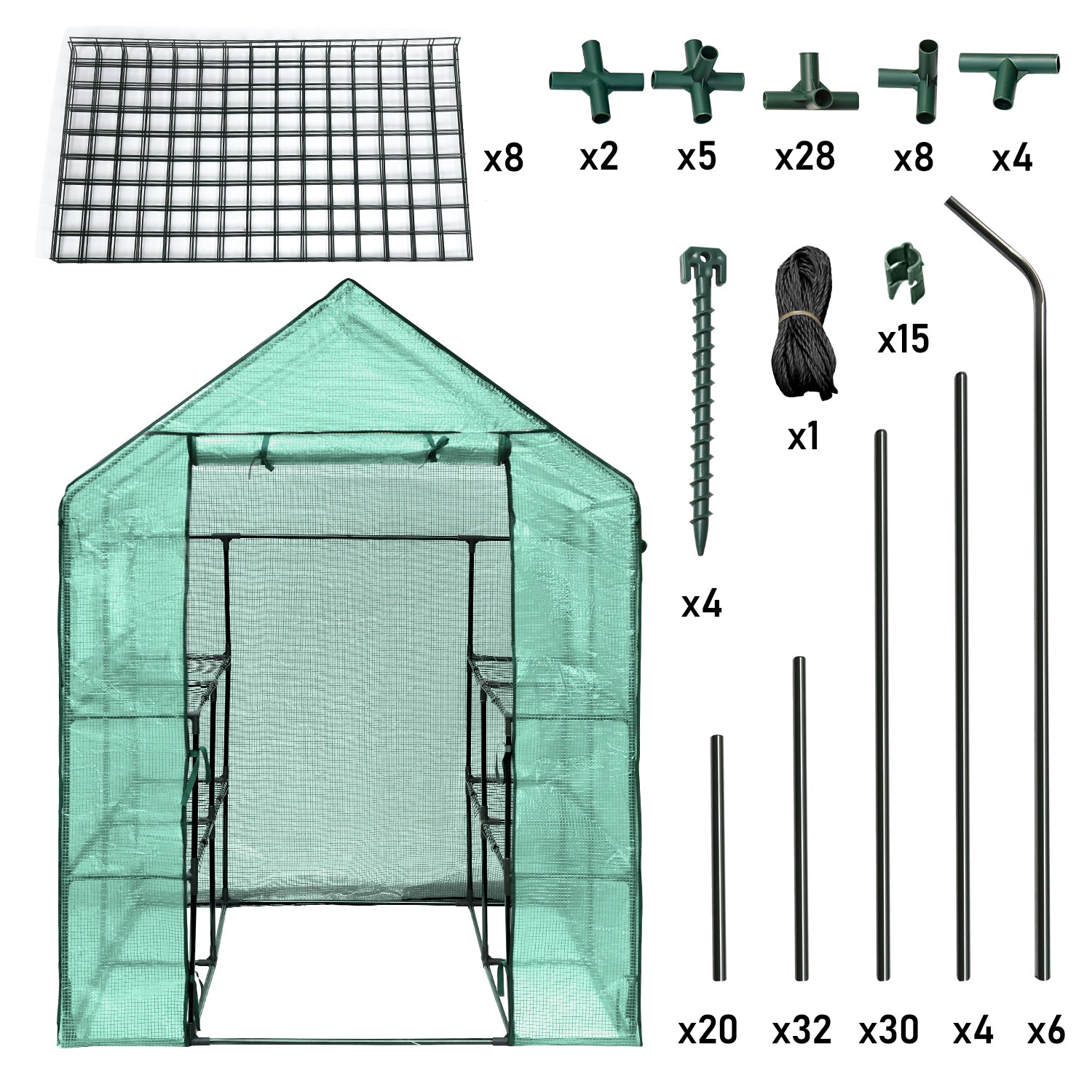 x8

x2 x5 x28 x8 x4

x15

x1

x4

x20 x32 x30 x4 x6