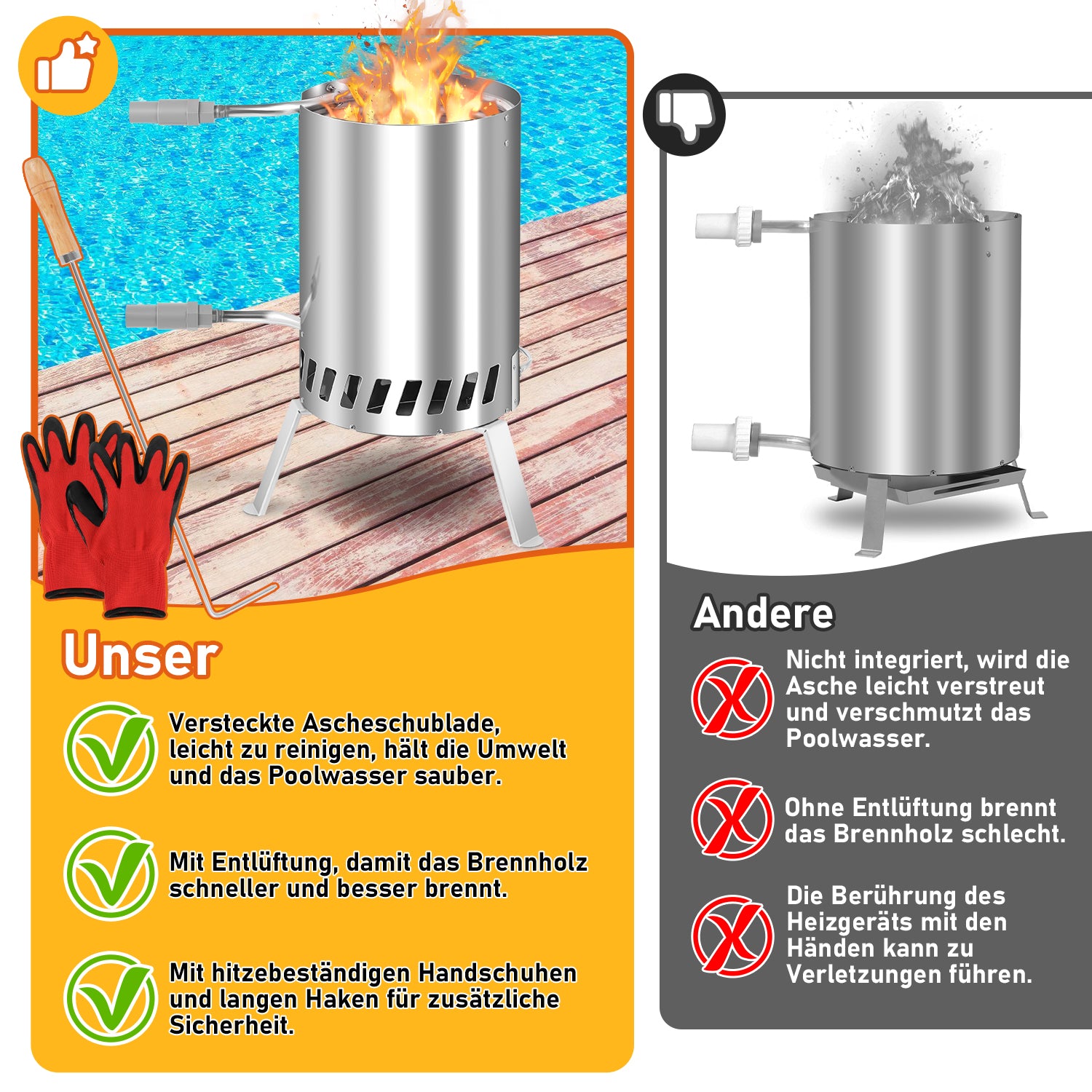 Unser

Versteckte Ascheschublade, leicht zu reinigen, hält die Umwelt und das Poolwasser sauber.

Mit Entlüftung, damit das Brennholz schneller und besser brennt.

Mit hitzebeständigen Handschuhen und langen Haken für zusätzliche Sicherheit.

Andere

Nicht integriert, wird die Asche leicht verstreut und verschmutzt das Poolwasser.

Ohne Entlüftung brennt das Brennholz schlecht.

Die Berührung des Heizgeräts mit den Händen kann zu Verletzungen führen.