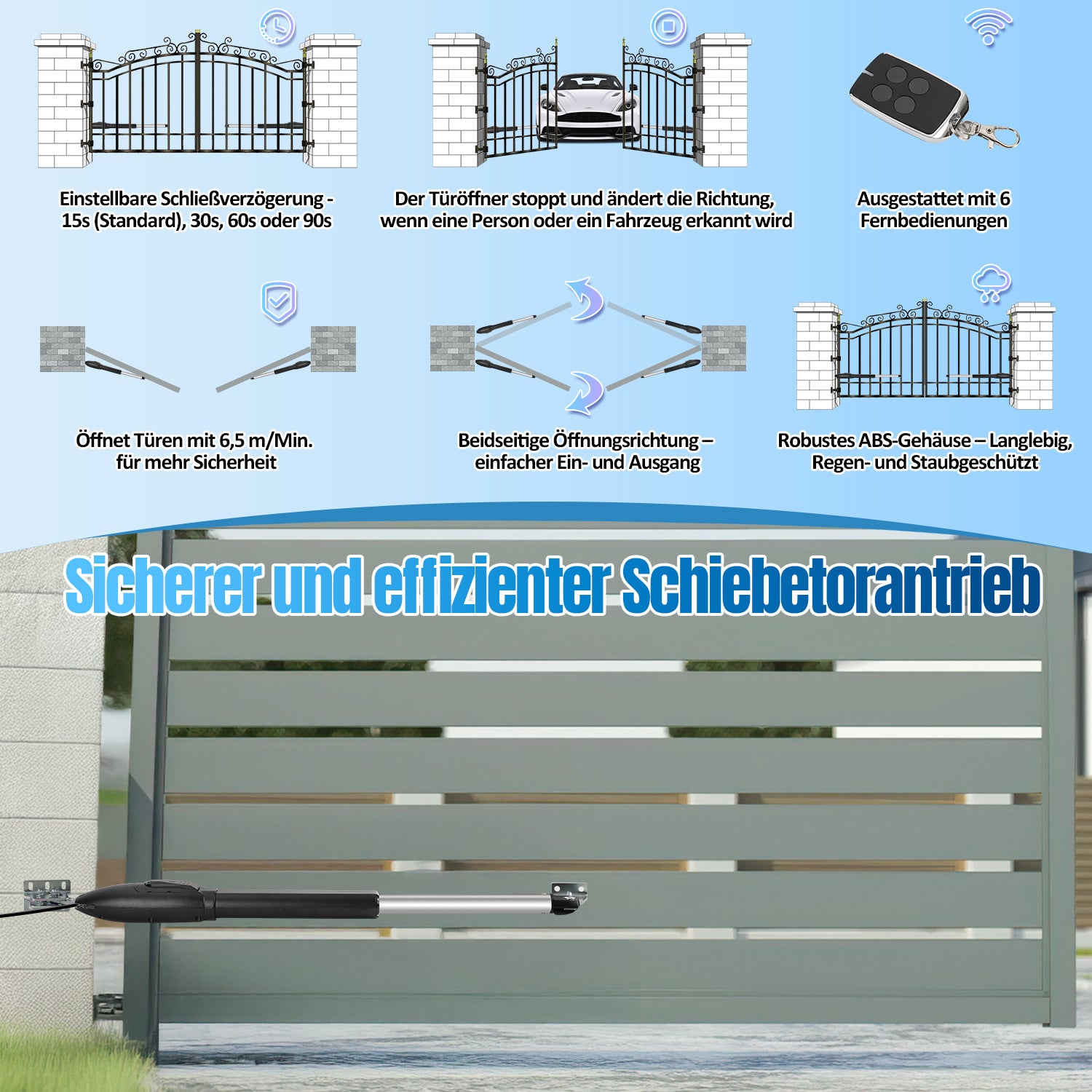 Einstellbare Schließverzögerung - 15s (Standard), 30s, 60s oder 90s

Der Türöffner stoppt und ändert die Richtung, wenn eine Person oder ein Fahrzeug erkannt wird

Ausgestattet mit 6 Fernbedienungen

Öffnet Türen mit 6,5 m/Min. für mehr Sicherheit

Beidseitige Öffnungsrichtung – einfacher Ein- und Ausgang

Robustes ABS-Gehäuse – Langlebig, Regen- und Staubgeschützt

Sicherer und effizienter Schiebetorantrieb