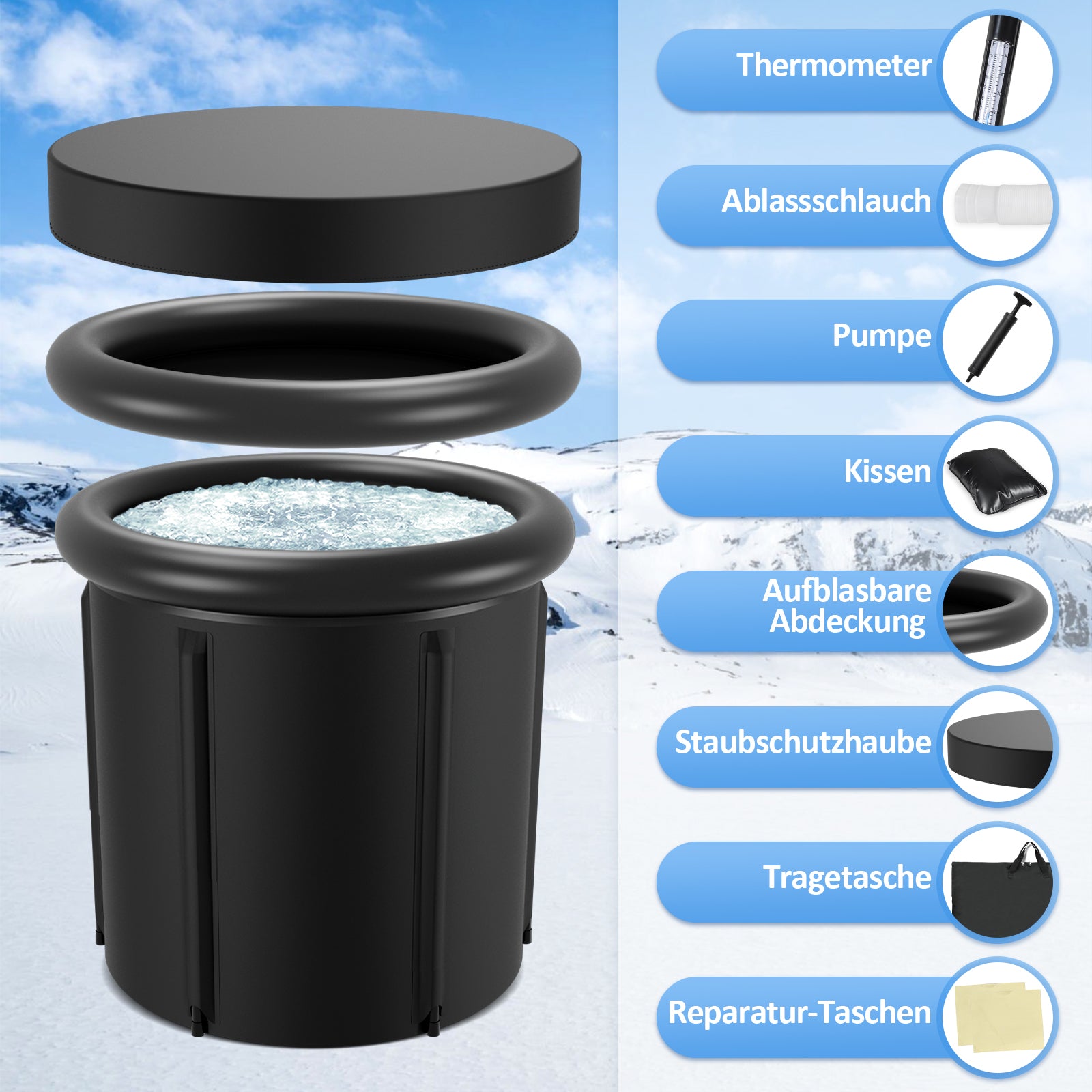 Thermometer

Ablassschlauch

Pumpe

Kissen

Aufblasbare Abdeckung

Staubschutzhaube

Tragetasche

Reparatur-Taschen