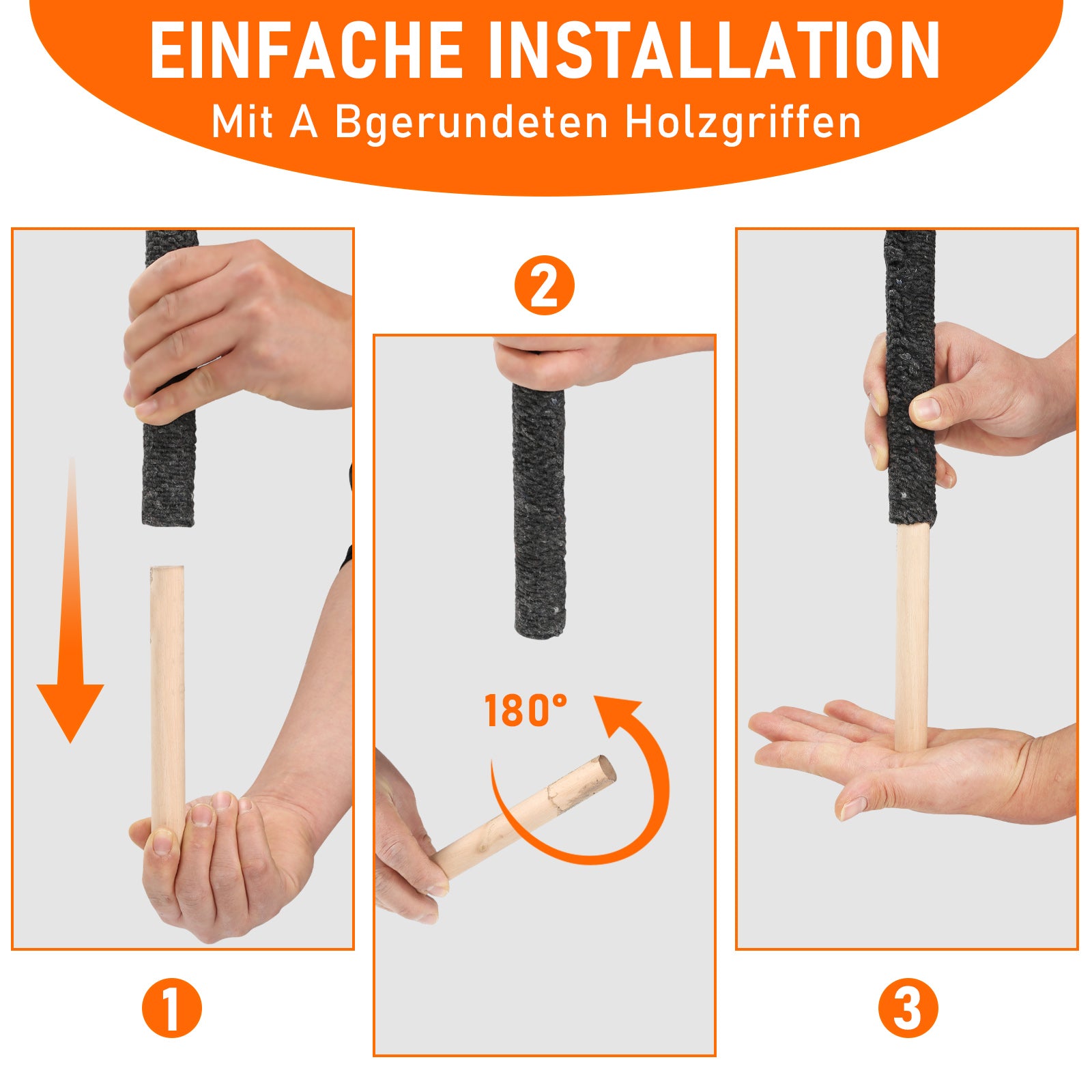 EINFACHE INSTALLATION
Mit A Bgerundeten Holzgriffen

2

180°

1

3