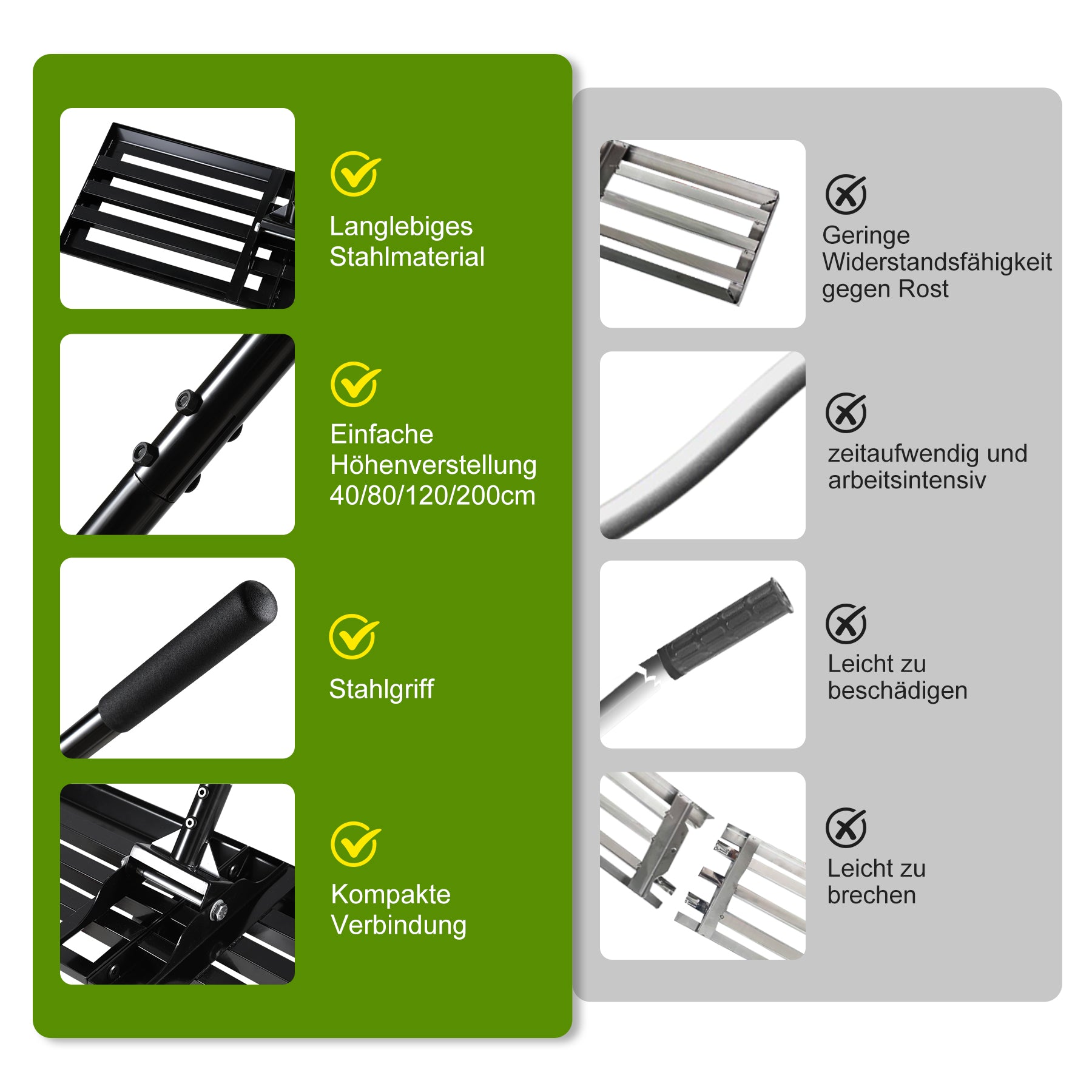 Langlebiges Stahlmaterial

Einfache Höhenverstellung 40/80/120/200cm

Stahlgriff

Kompakte Verbindung

Geringe Widerstandsfähigkeit gegen Rost

zeitaufwendig und arbeitsintensiv

Leicht zu beschädigen

Leicht zu brechen