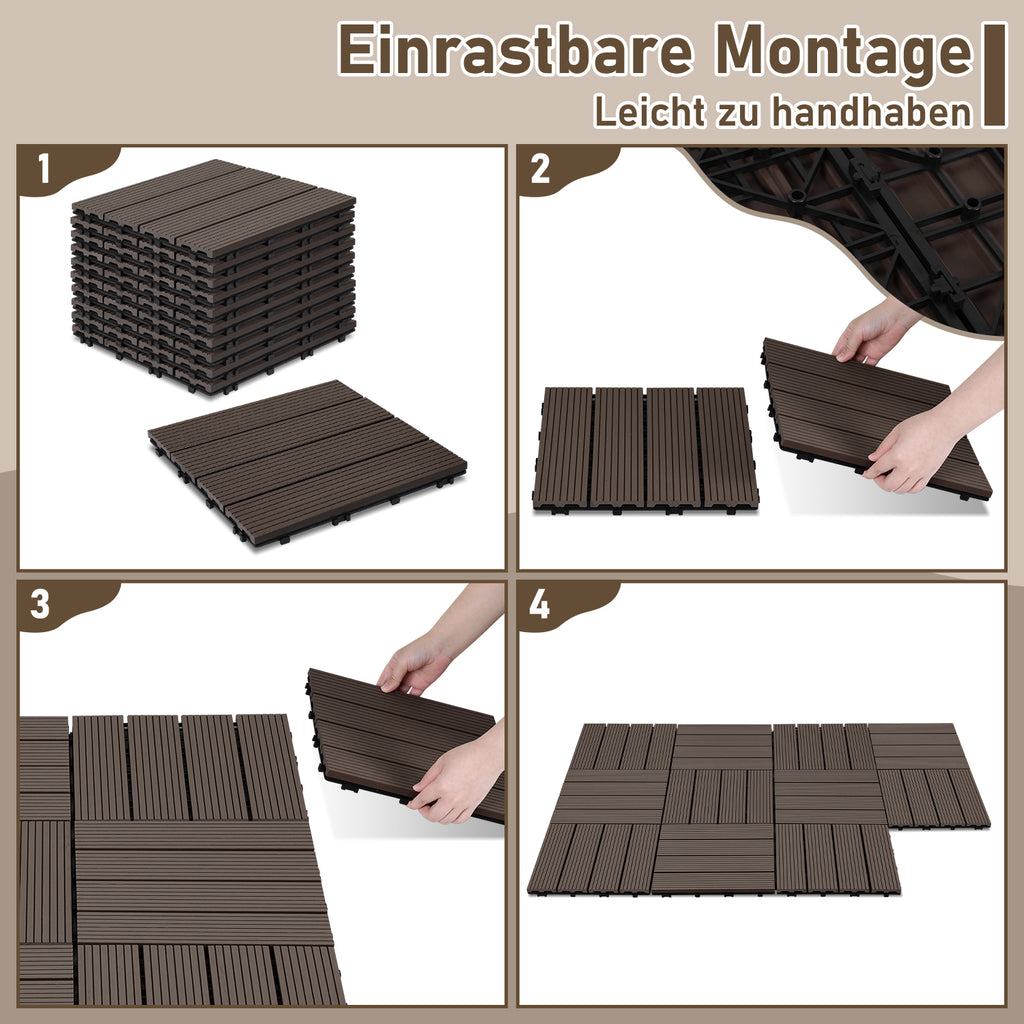 Einrastbare Montage
Leicht zu handhaben

1

2

3

4