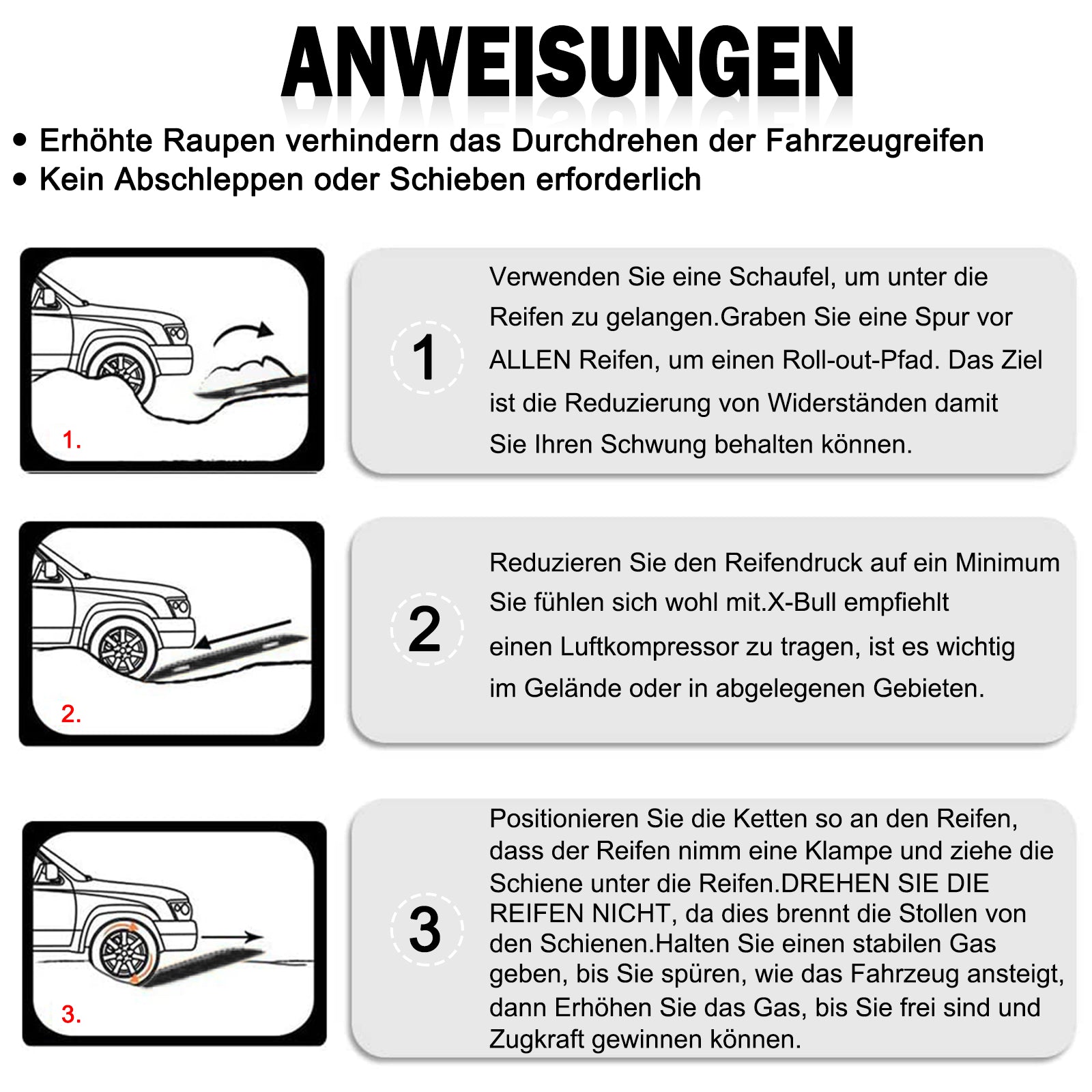 ANWEISUNGEN

• Erhöhte Raupen verhindern das Durchdrehen der Fahrzeugreifen
• Kein Abschleppen oder Schieben erforderlich

1.

1

Verwenden Sie eine Schaufel, um unter die Reifen zu gelangen.Graben Sie eine Spur vor ALLEN Reifen, um einen Roll-out-Pfad. Das Ziel ist die Reduzierung von Widerständen damit Sie Ihren Schwung behalten können.

2.

2

Reduzieren Sie den Reifendruck auf ein Minimum Sie fühlen sich wohl mit.X-Bull empfiehlt einen Luftkompressor zu tragen, ist es wichtig im Gelände oder in abgelegenen Gebieten.

3.

3

Positionieren Sie die Ketten so an den Reifen, dass der Reifen nimm eine Klampe und ziehe die Schiene unter die Reifen.DREHEN SIE DIE REIFEN NICHT, da dies brennt die Stollen von den Schienen.Halten Sie einen stabilen Gas geben, bis Sie spüren, wie das Fahrzeug ansteigt, dann Erhöhen Sie das Gas, bis Sie frei sind und Zugkraft gewinnen können.