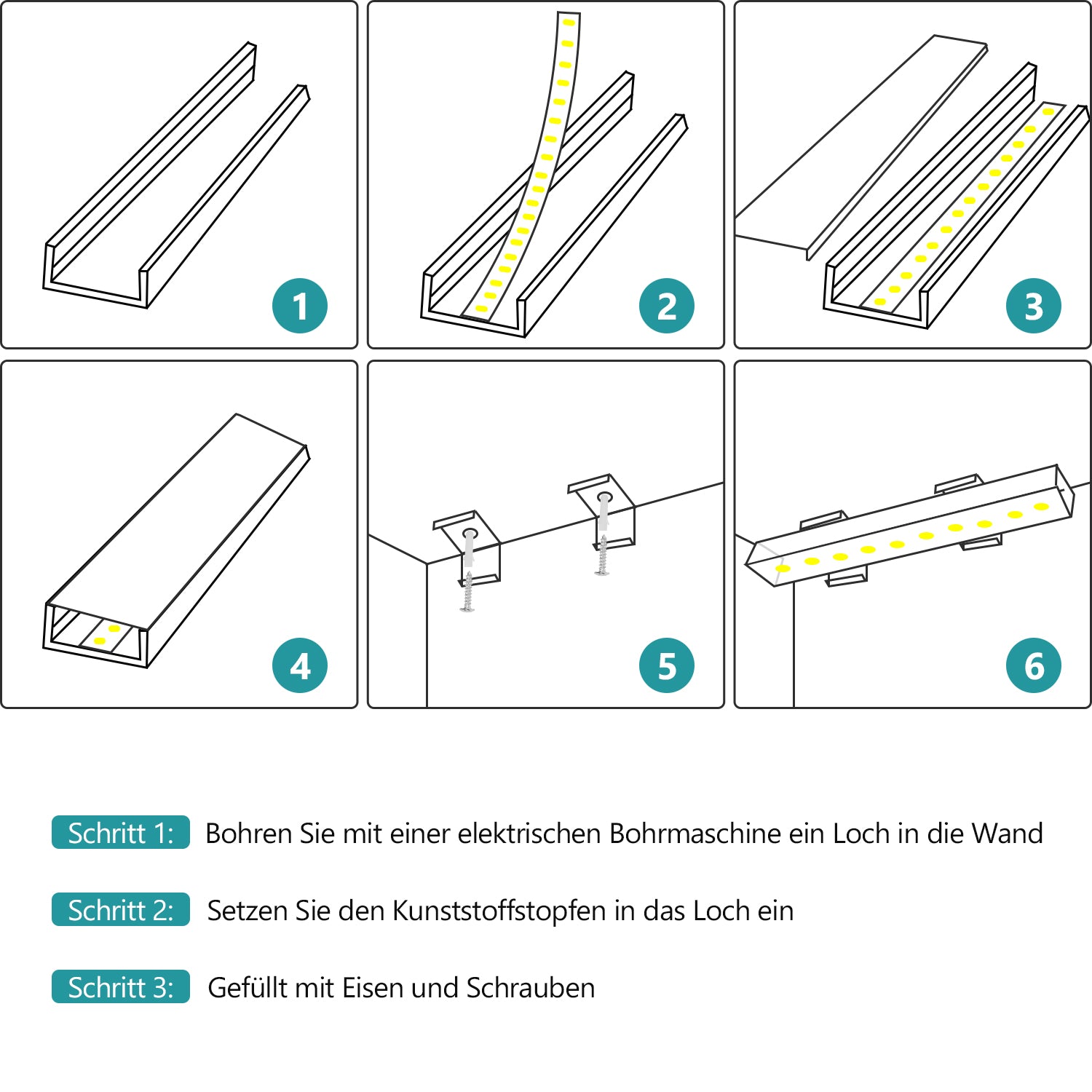 1

2

3

4

5

6

Schritt 1: Bohren Sie mit einer elektrischen Bohrmaschine ein Loch in die Wand

Schritt 2: Setzen Sie den Kunststoffstopfen in das Loch ein

Schritt 3: Gefüllt mit Eisen und Schrauben