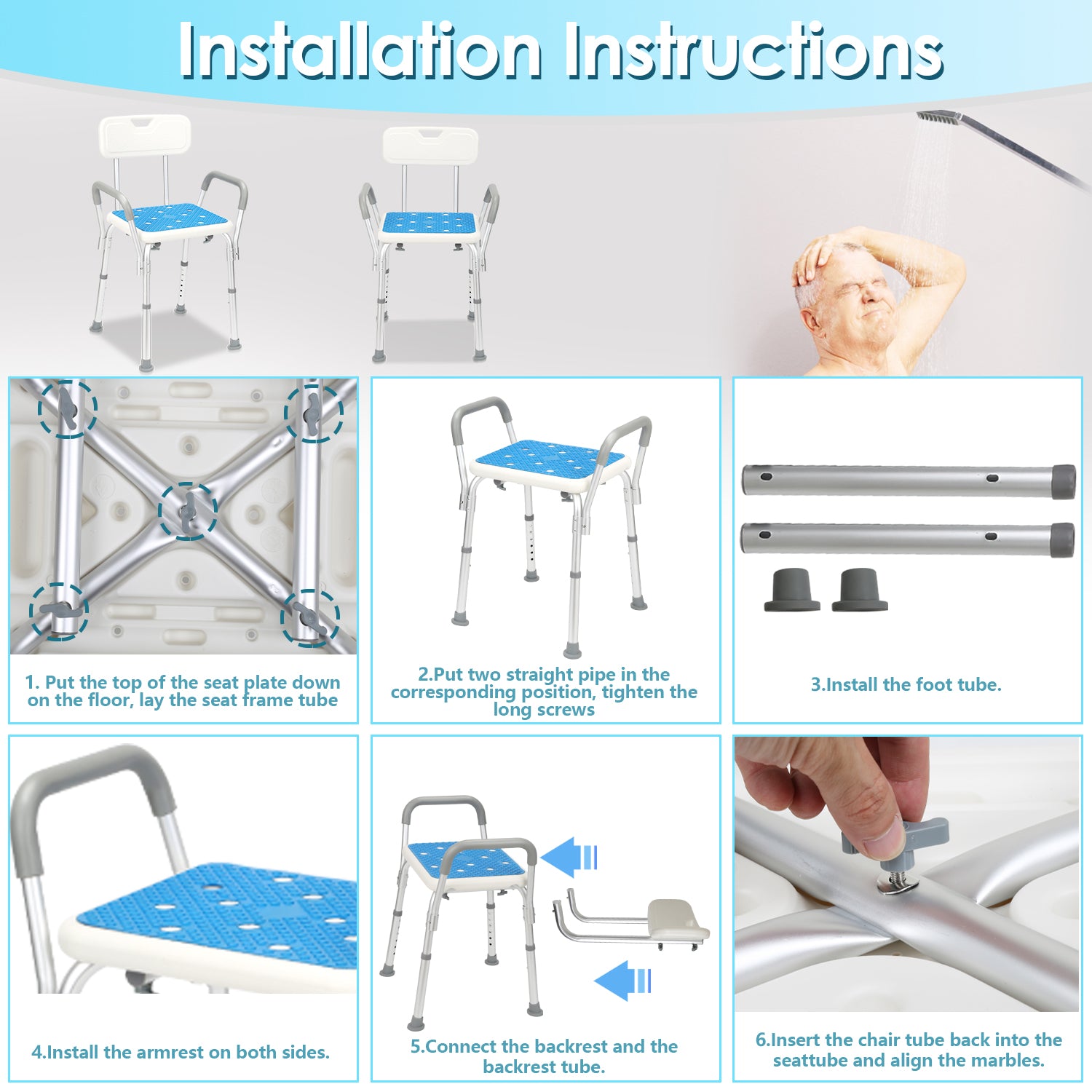 Installation Instructions

1. Put the top of the seat plate down on the floor, lay the seat frame tube

2.Put two straight pipe in the corresponding position, tighten the long screws

3.Install the foot tube.

4.Install the armrest on both sides.

5.Connect the backrest and the backrest tube.

6.Insert the chair tube back into the seattube and align the marbles.