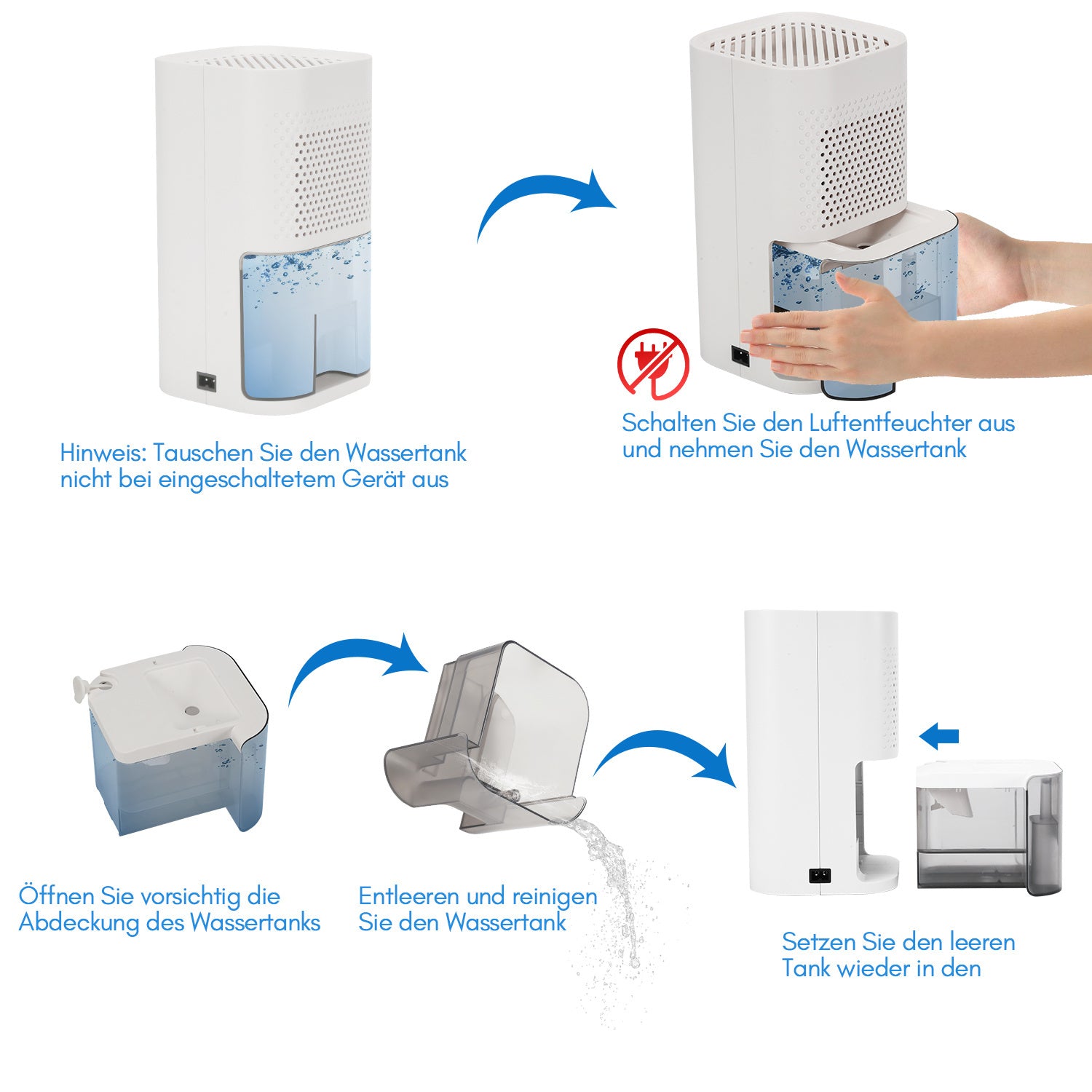 Hinweis: Tauschen Sie den Wassertank nicht bei eingeschaltetem Gerät aus

Schalten Sie den Luftentfeuchter aus und nehmen Sie den Wassertank

Öffnen Sie vorsichtig die Abdeckung des Wassertanks

Entleeren und reinigen Sie den Wassertank

Setzen Sie den leeren Tank wieder in den