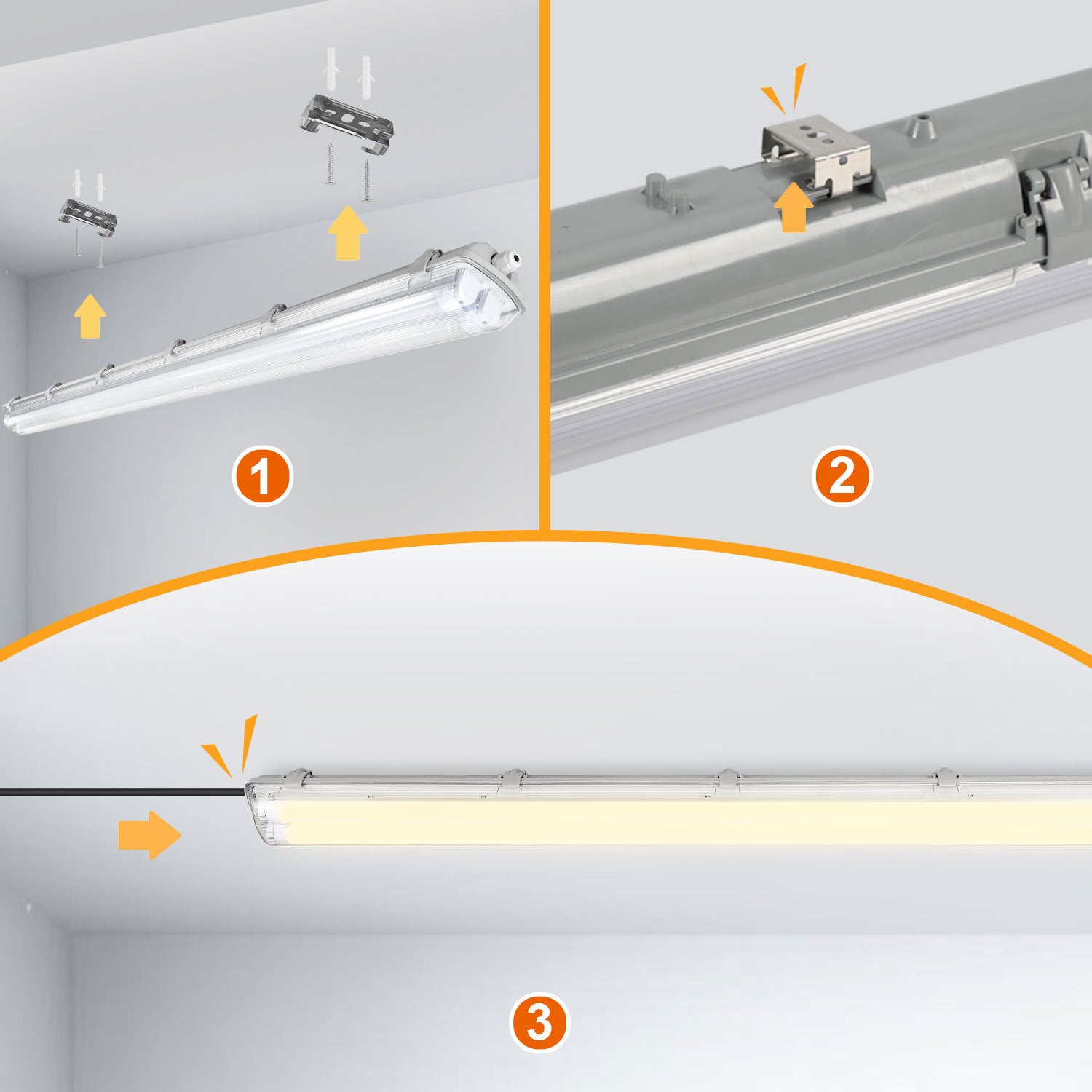 1

2

3