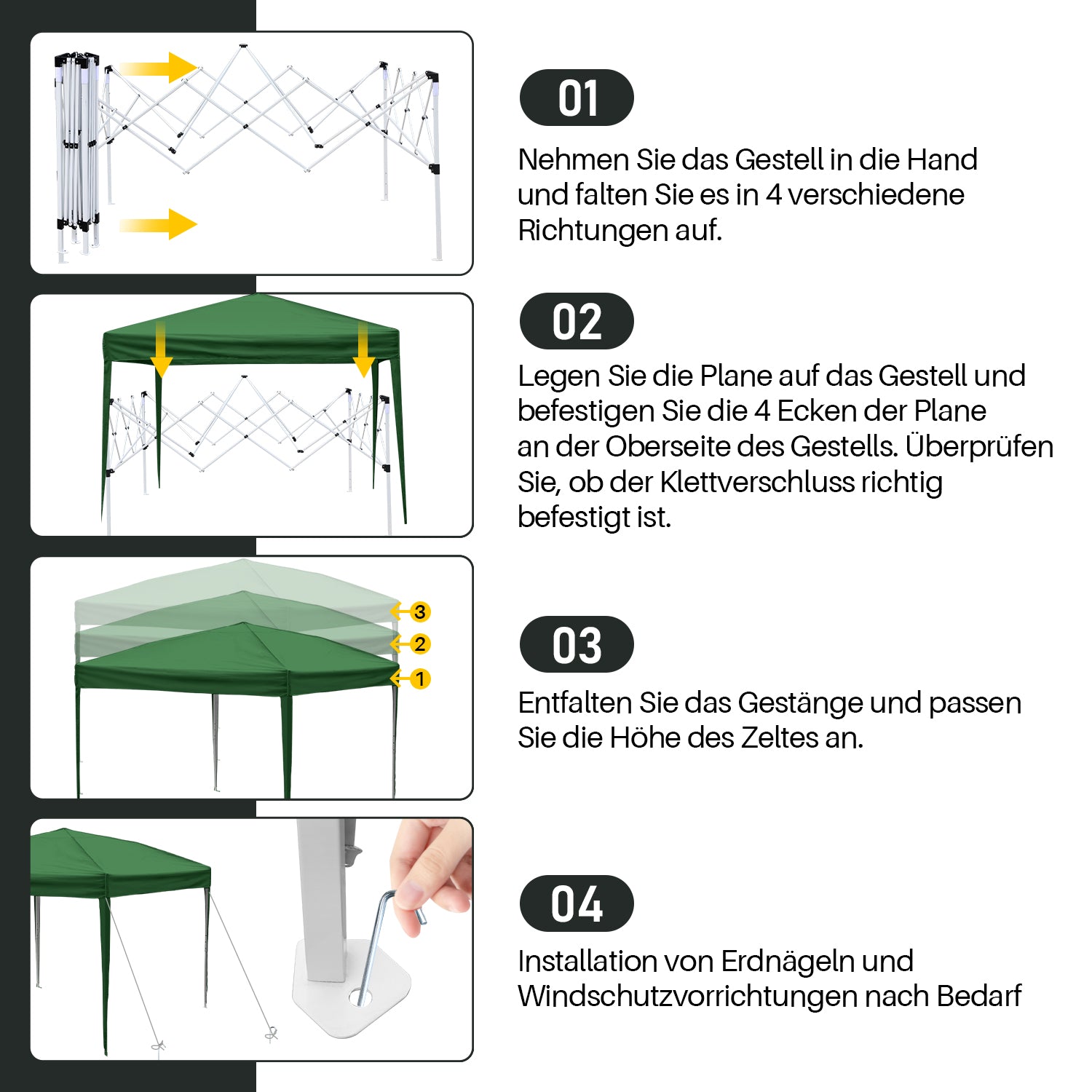 01

Nehmen Sie das Gestell in die Hand und falten Sie es in 4 verschiedene Richtungen auf.

02

Legen Sie die Plane auf das Gestell und befestigen Sie die 4 Ecken der Plane an der Oberseite des Gestells. Überprüfen Sie, ob der Klettverschluss richtig befestigt ist.

3
2
1

03

Entfalten Sie das Gestänge und passen Sie die Höhe des Zeltes an.

04

Installation von Erdnägeln und Windschutzvorrichtungen nach Bedarf