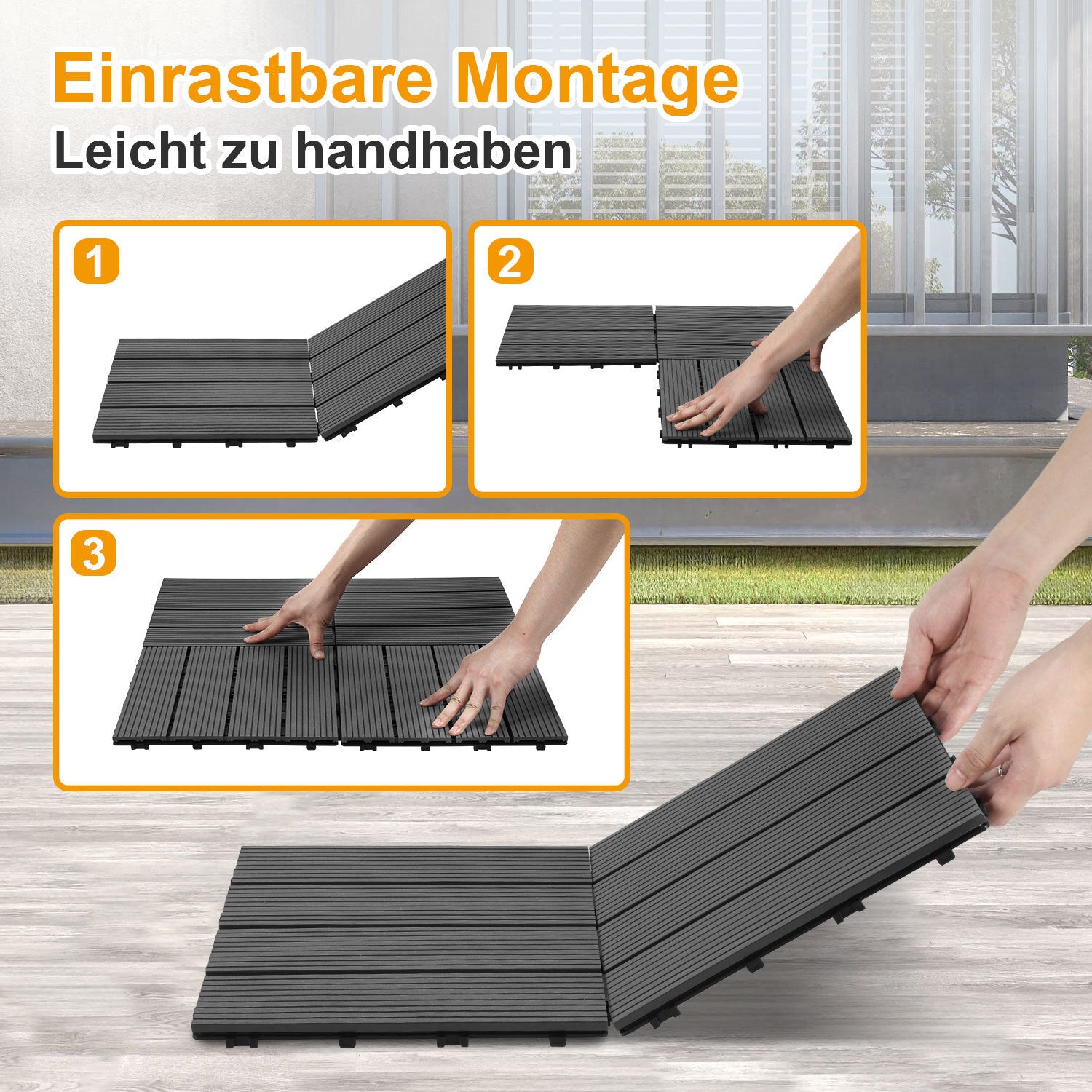 Einrastbare Montage
Leicht zu handhaben

1

2

3