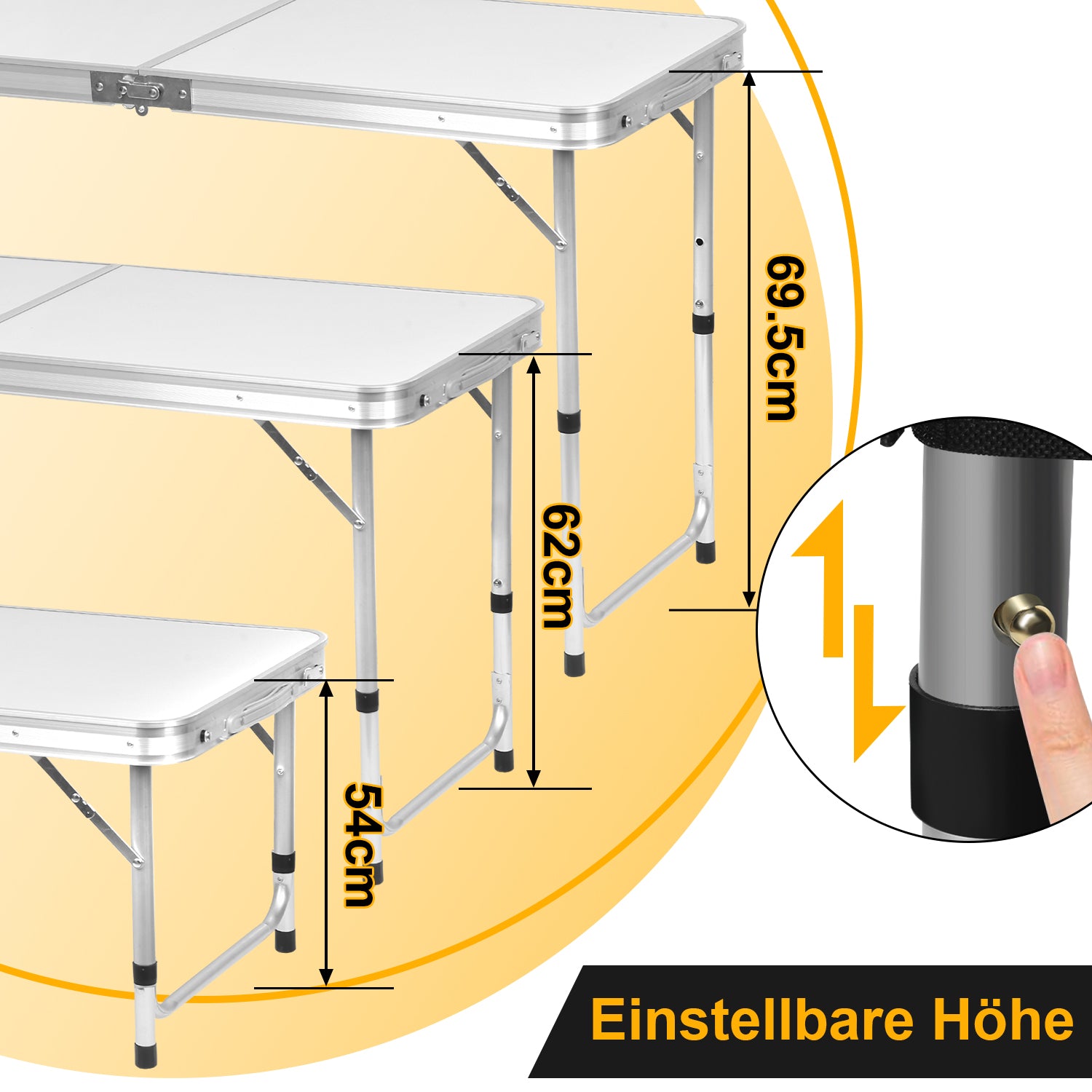 69.5cm

62cm

54cm

Einstellbare Höhe