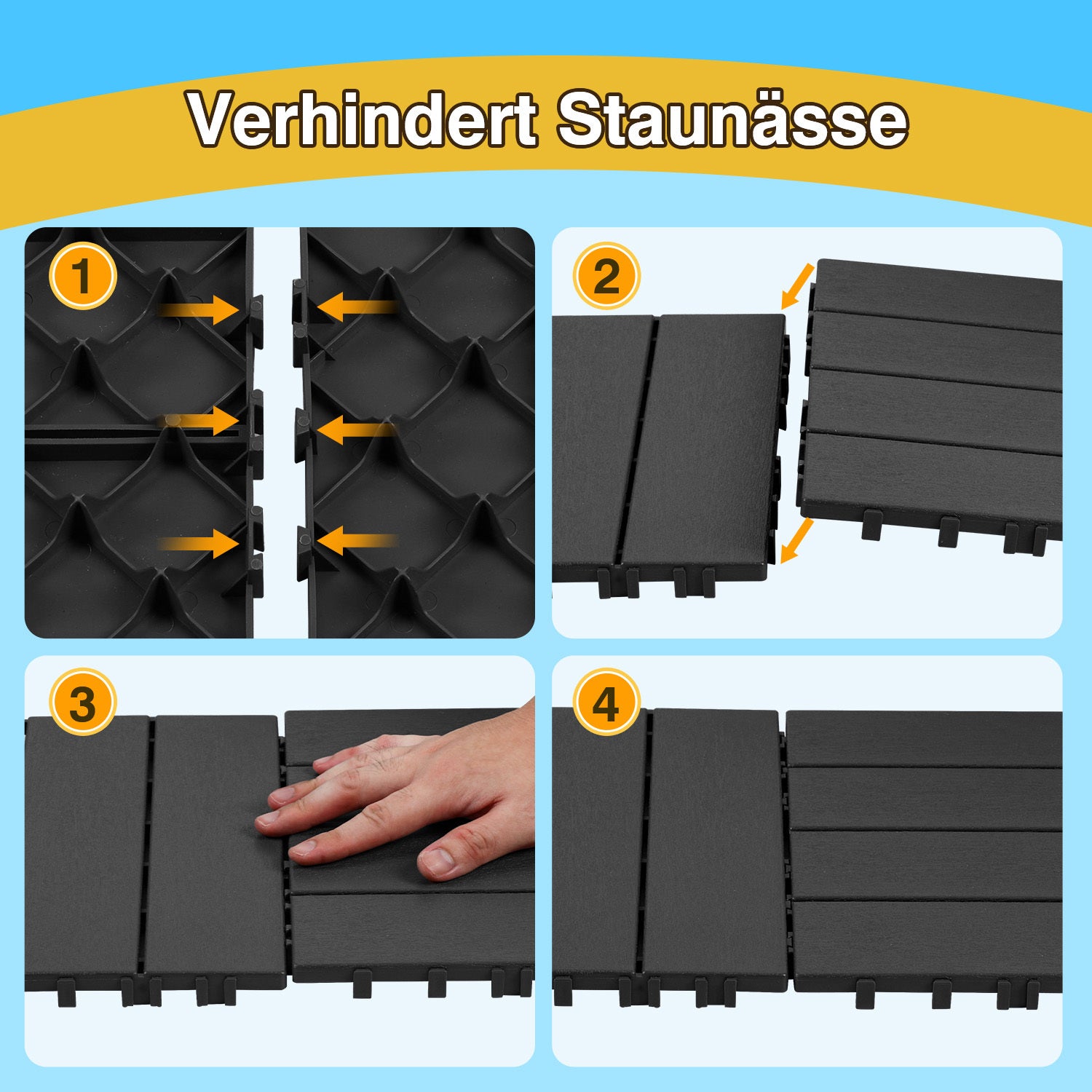 Verhindert Staunässe

1

2

3

4