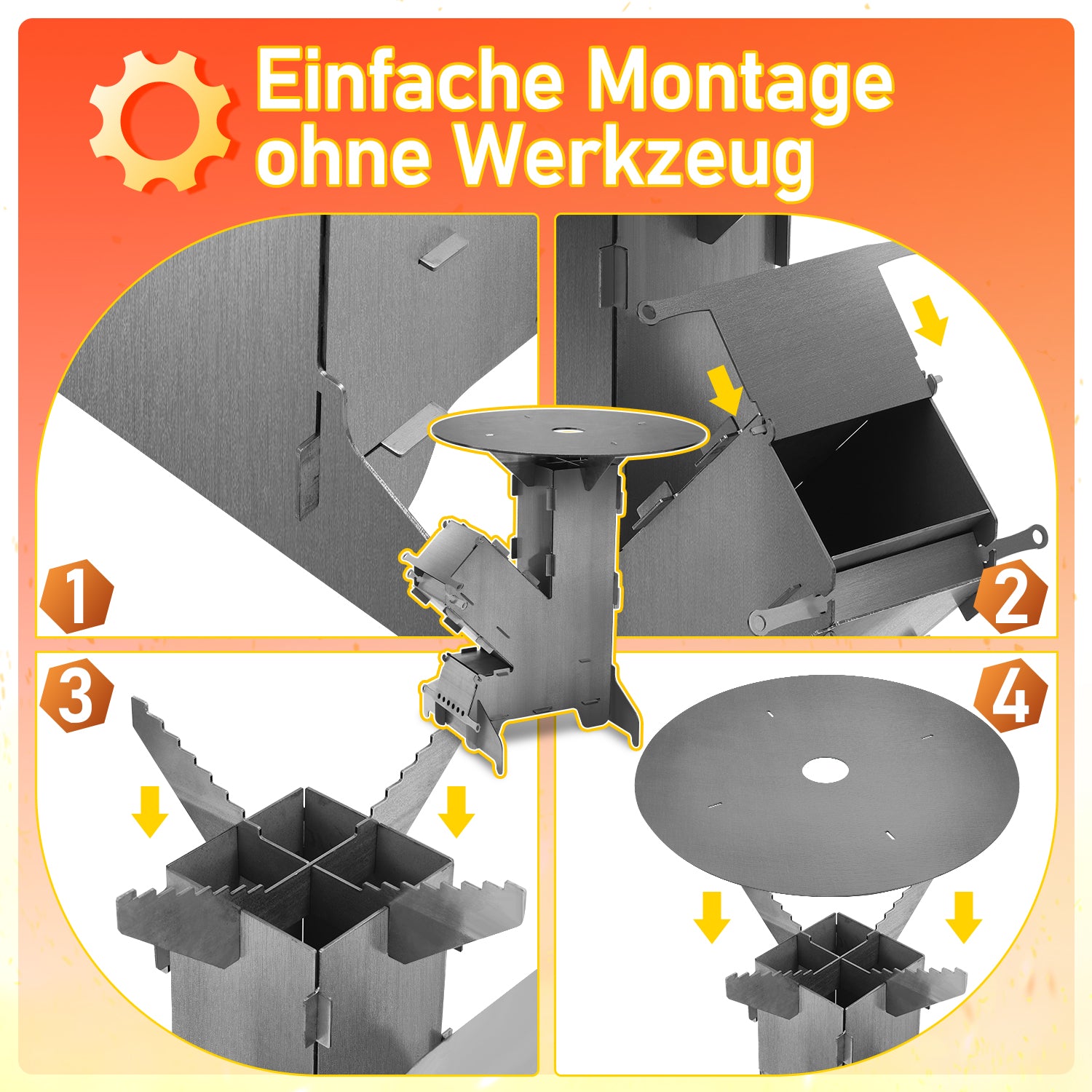 Einfache Montage ohne Werkzeug

1

2

3

4