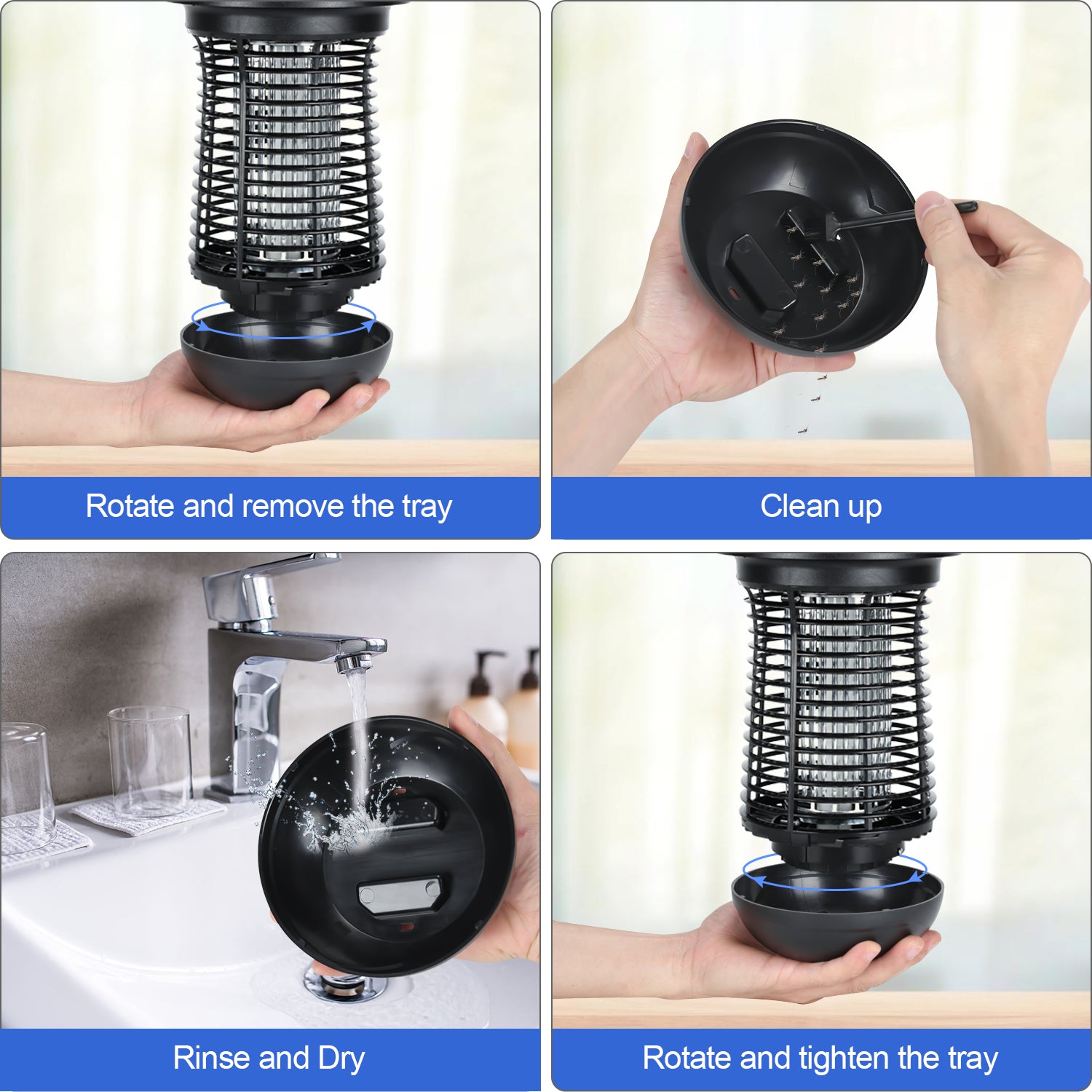 Rotate and remove the tray

Clean up

Rinse and Dry

Rotate and tighten the tray