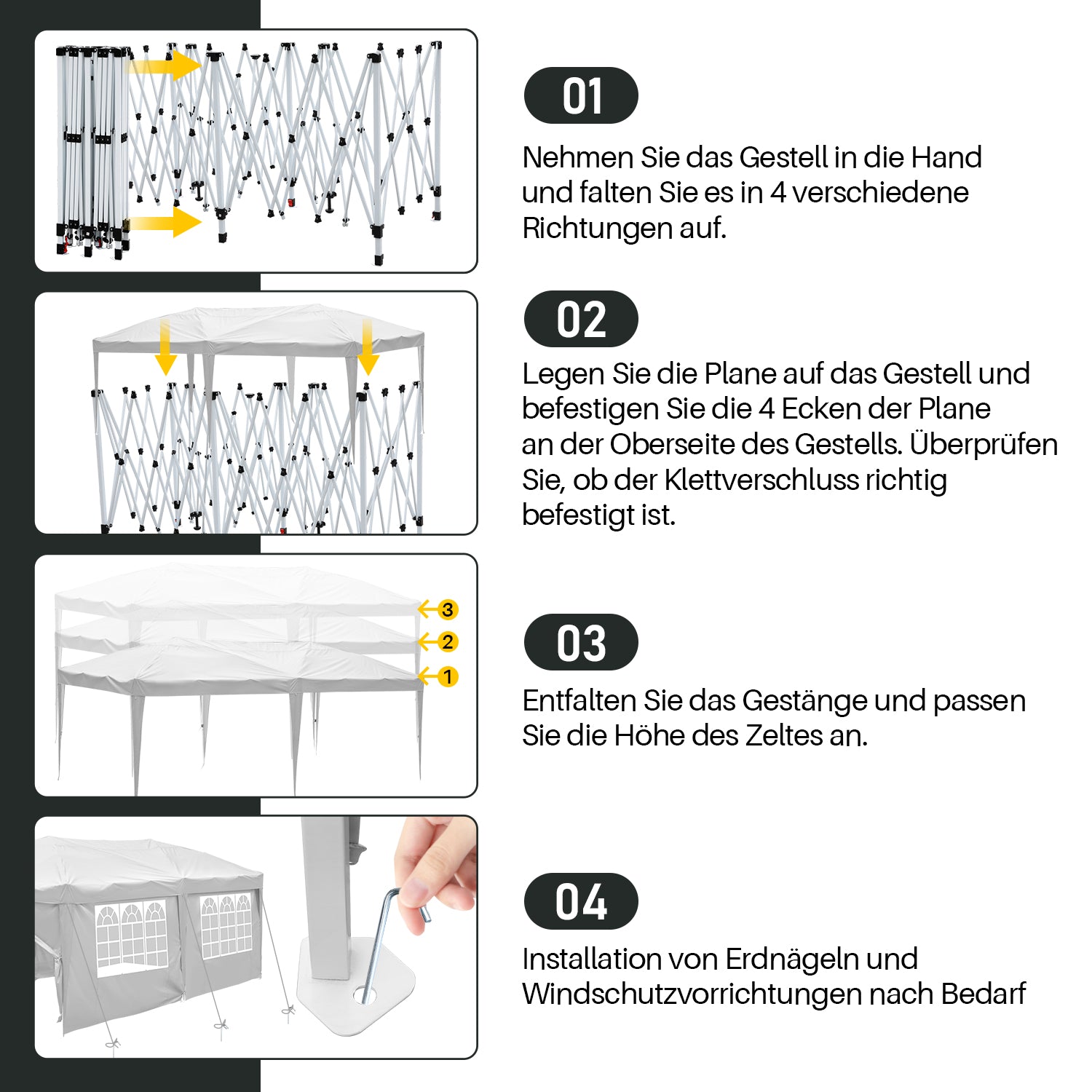 01

Nehmen Sie das Gestell in die Hand und falten Sie es in 4 verschiedene Richtungen auf.

02

Legen Sie die Plane auf das Gestell und befestigen Sie die 4 Ecken der Plane an der Oberseite des Gestells. Überprüfen Sie, ob der Klettverschluss richtig befestigt ist.

3
2
1

03

Entfalten Sie das Gestänge und passen Sie die Höhe des Zeltes an.

04

Installation von Erdnägeln und Windschutzvorrichtungen nach Bedarf