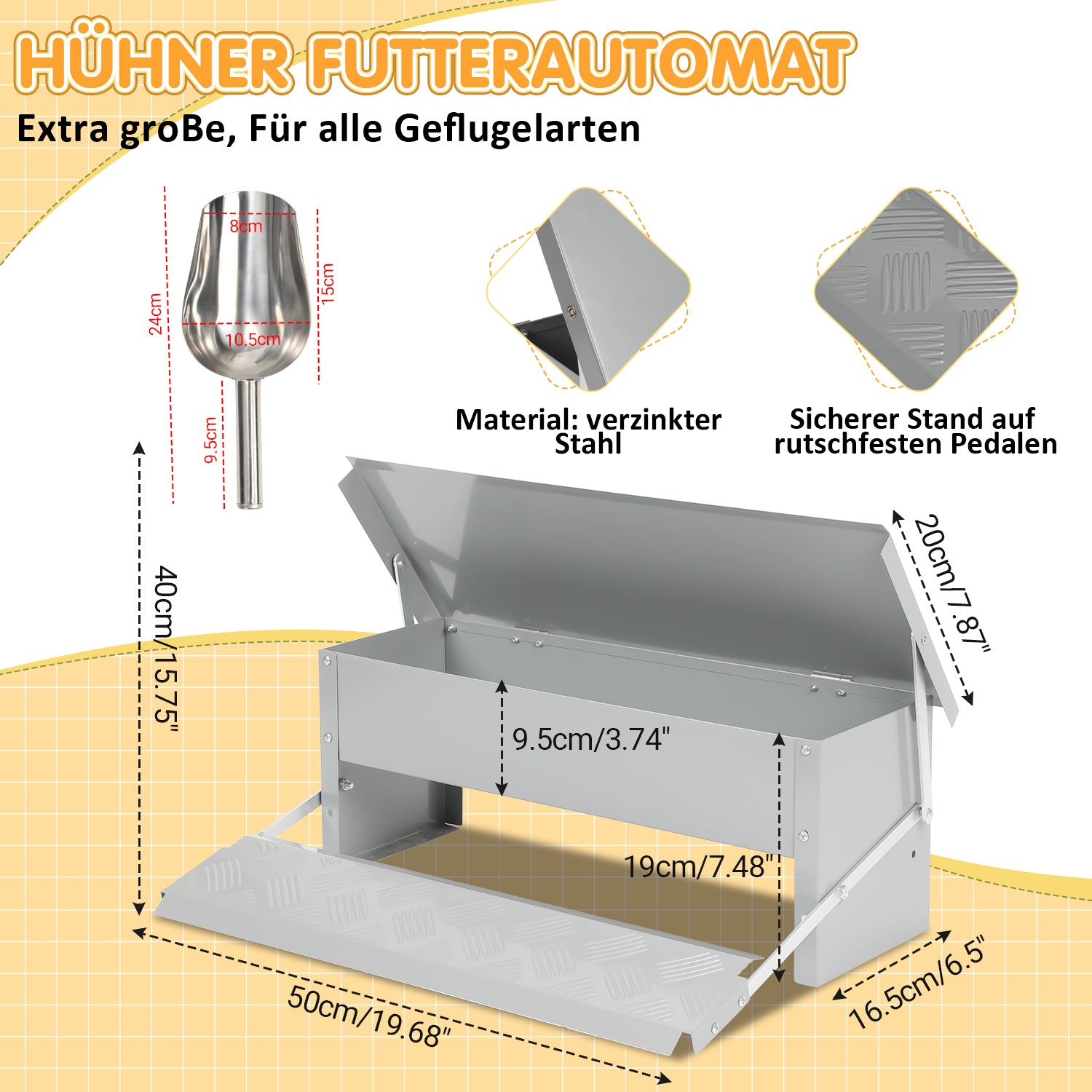 HÜHNER FUTTERAUTOMAT

Extra groBe, Für alle Geflugelarten

8cm
24cm
15cm
10.5cm
9.5cm

Material: verzinkter Stahl

Sicherer Stand auf rutschfesten Pedalen

40cm/15.75"

20cm/7.87"

9.5cm/3.74"

19cm/7.48"

50cm/19.68"

16.5cm/6.5"