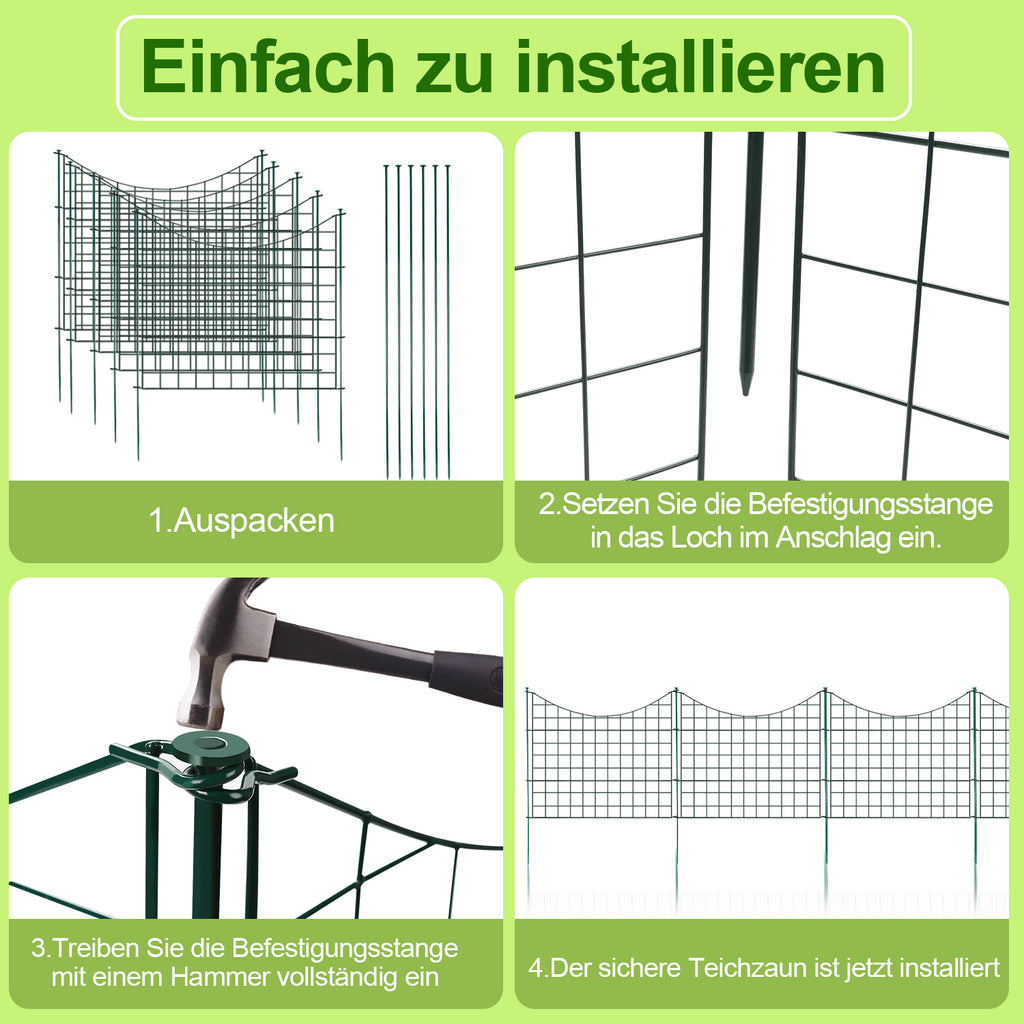 Einfach zu installieren

1.Auspacken

2.Setzen Sie die Befestigungsstange in das Loch im Anschlag ein.

3.Treiben Sie die Befestigungsstange mit einem Hammer vollständig ein

4.Der sichere Teichzaun ist jetzt installiert