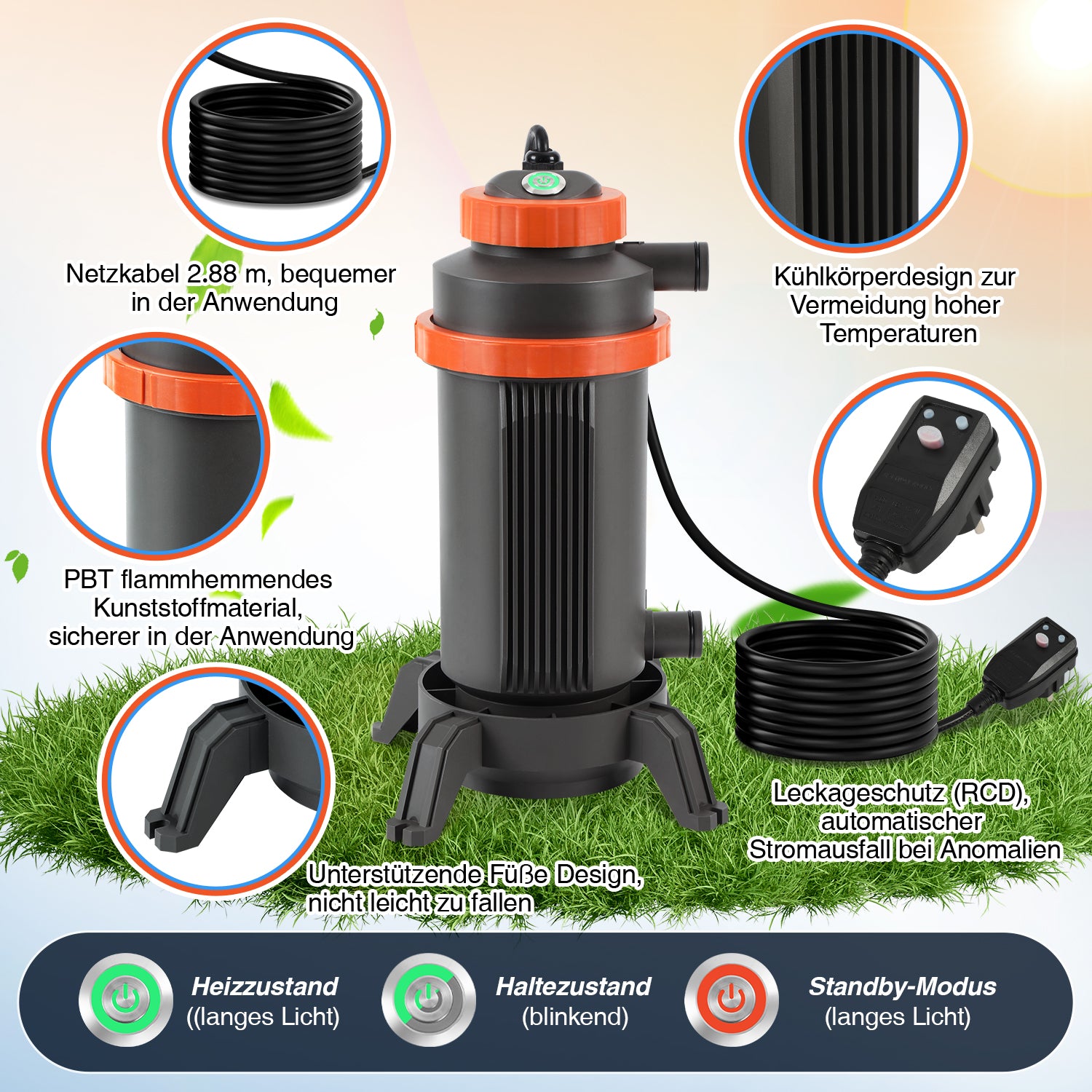 Netzkabel 2.88 m, bequemer in der Anwendung

Kühlkörperdesign zur Vermeidung hoher Temperaturen

PBT flammhemmendes Kunststoffmaterial, sicherer in der Anwendung

Leckageschutz (RCD), automatischer Stromausfall bei Anomalien

Unterstützende Füße Design, nicht leicht zu fallen

Heizzustand ((langes Licht)

Haltezustand (blinkend)

Standby-Modus (langes Licht)