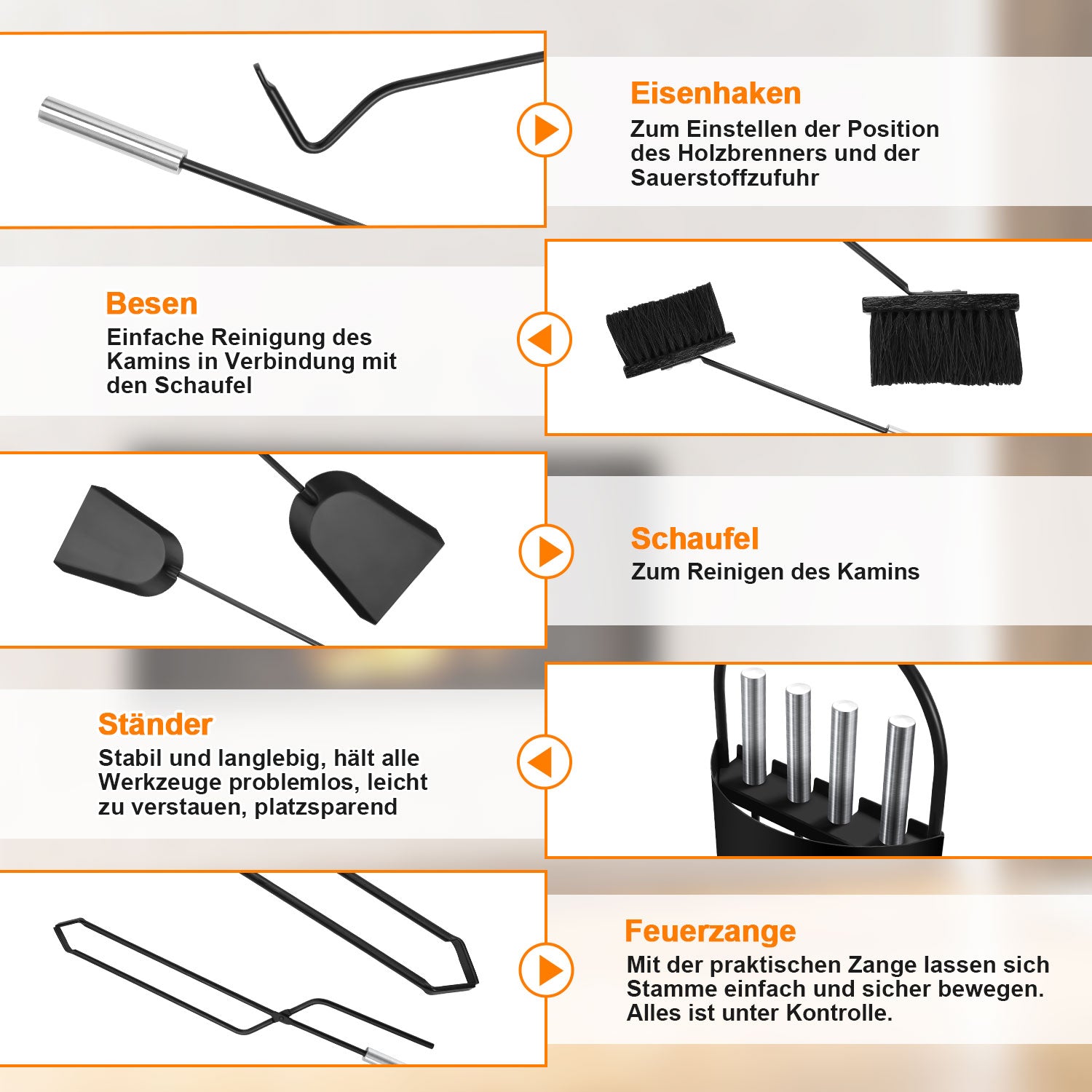 Eisenhaken
Zum Einstellen der Position des Holzbrenners und der Sauerstoffzufuhr

Besen
Einfache Reinigung des Kamins in Verbindung mit den Schaufel

Schaufel
Zum Reinigen des Kamins

Ständer
Stabil und langlebig, hält alle Werkzeuge problemlos, leicht zu verstauen, platzsparend

Feuerzange
Mit der praktischen Zange lassen sich Stamme einfach und sicher bewegen. Alles ist unter Kontrolle.