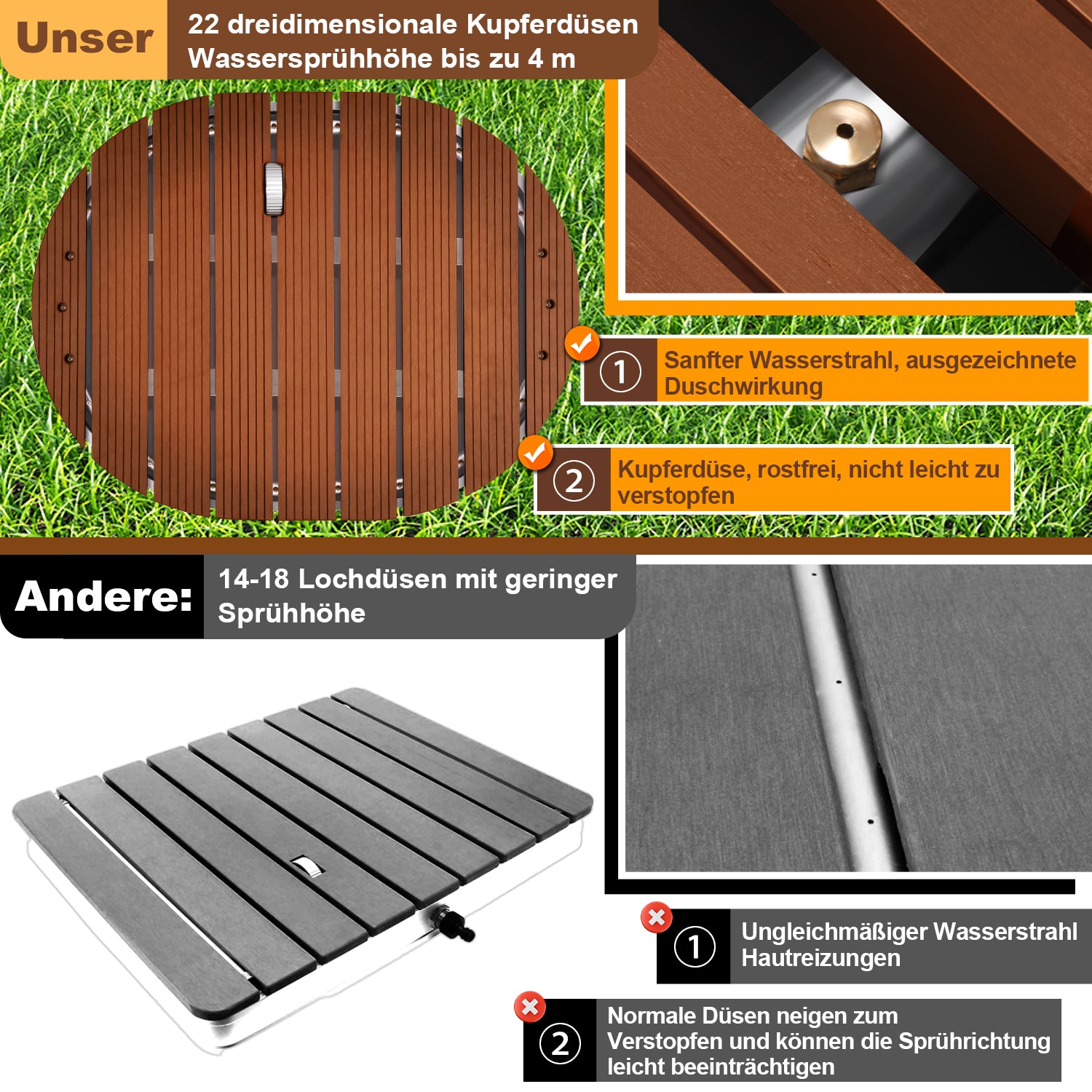 Unser

22 dreidimensionale Kupferdüsen
Wassersprühhöhe bis zu 4 m

1 Sanfter Wasserstrahl, ausgezeichnete Duschwirkung

2 Kupferdüse, rostfrei, nicht leicht zu verstopfen

Andere:

14-18 Lochdüsen mit geringer Sprühhöhe

1 Ungleichmäßiger Wasserstrahl
Hautreizungen

2 Normale Düsen neigen zum Verstopfen und können die Sprührichtung leicht beeinträchtigen