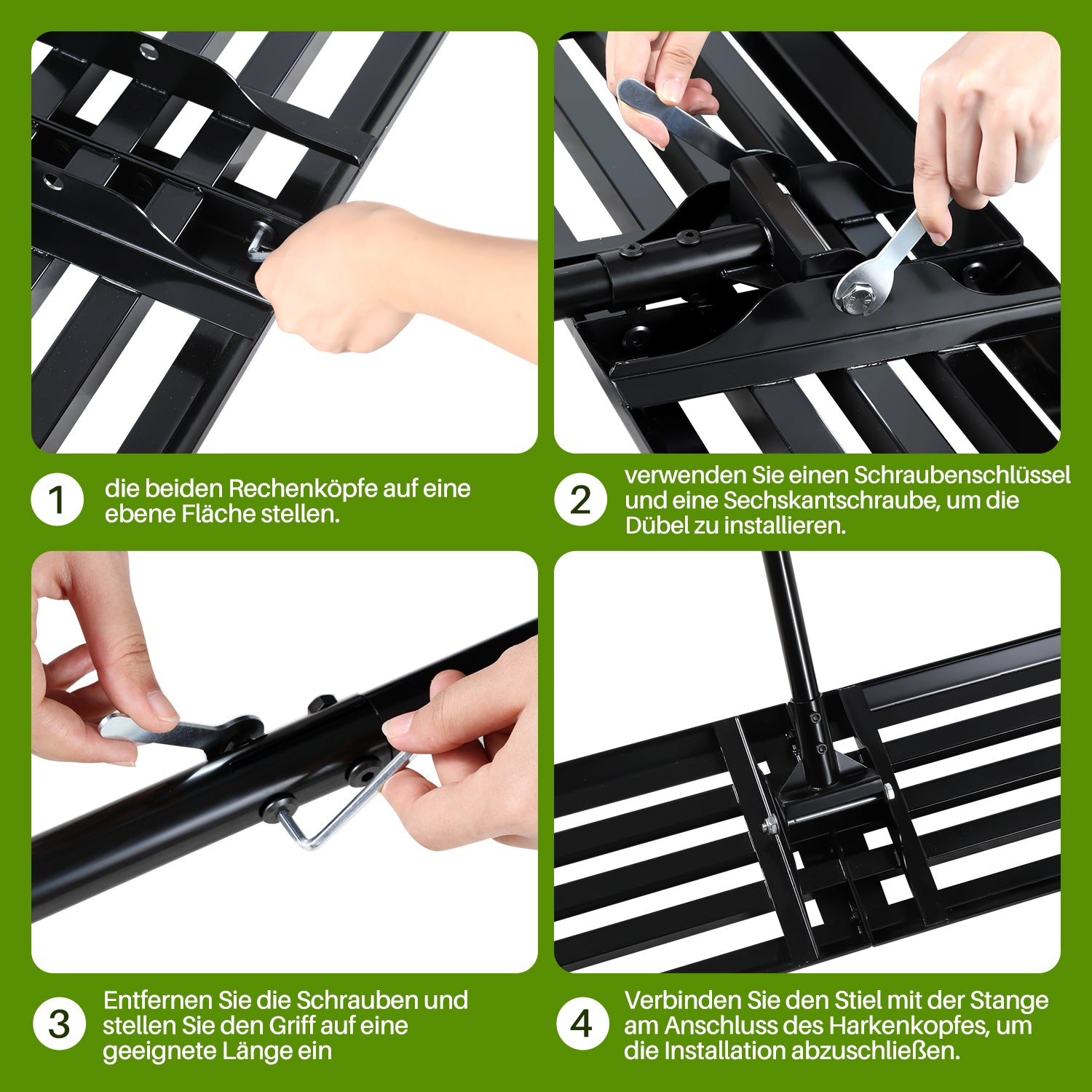 1

die beiden Rechenköpfe auf eine ebene Fläche stellen.

2

verwenden Sie einen Schraubenschlüssel und eine Sechskantschraube, um die Dübel zu installieren.

3

Entfernen Sie die Schrauben und stellen Sie den Griff auf eine geeignete Länge ein

4

Verbinden Sie den Stiel mit der Stange am Anschluss des Harkenkopfes, um die Installation abzuschließen.