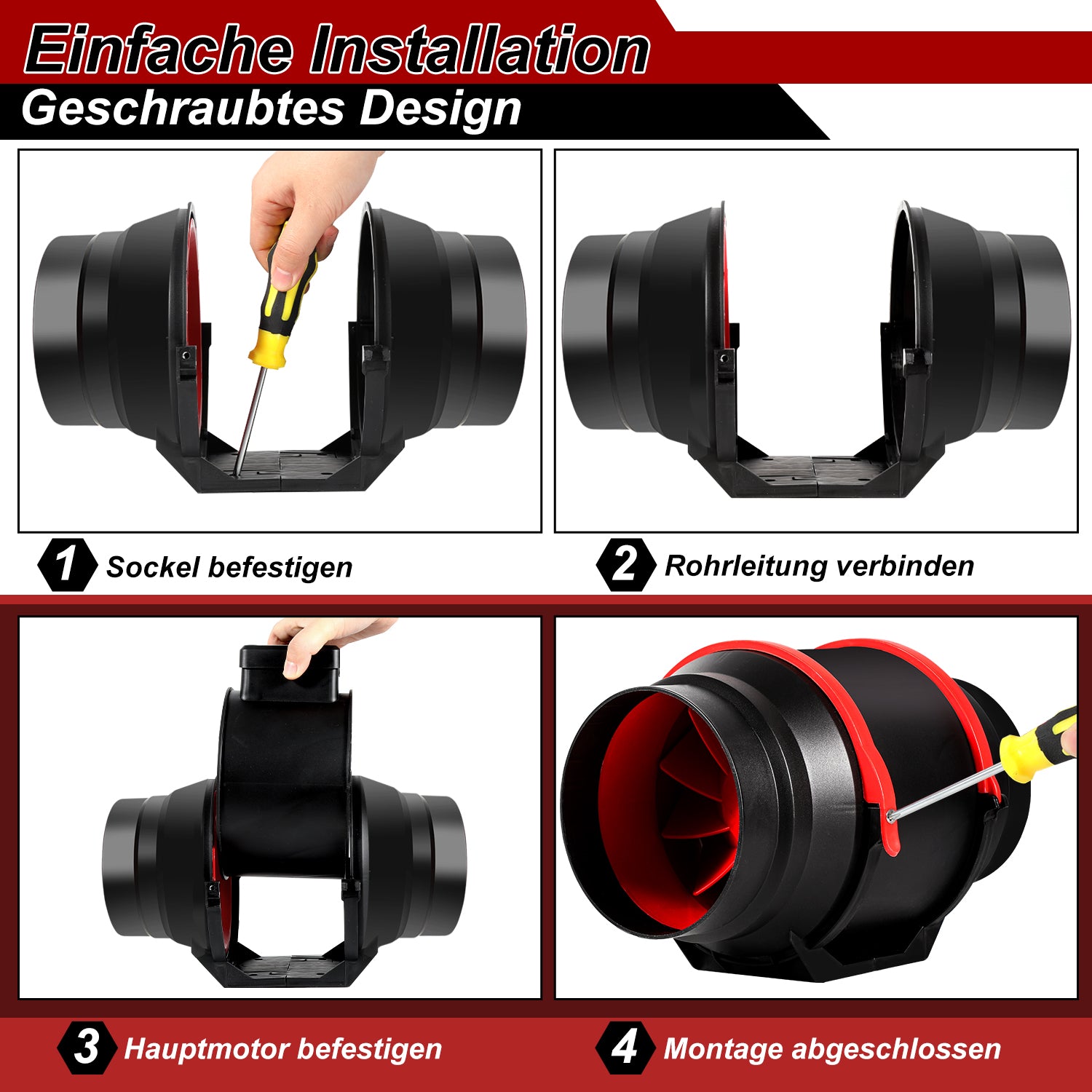 Einfache Installation
Geschraubtes Design

1 Sockel befestigen

2 Rohrleitung verbinden

3 Hauptmotor befestigen

4 Montage abgeschlossen