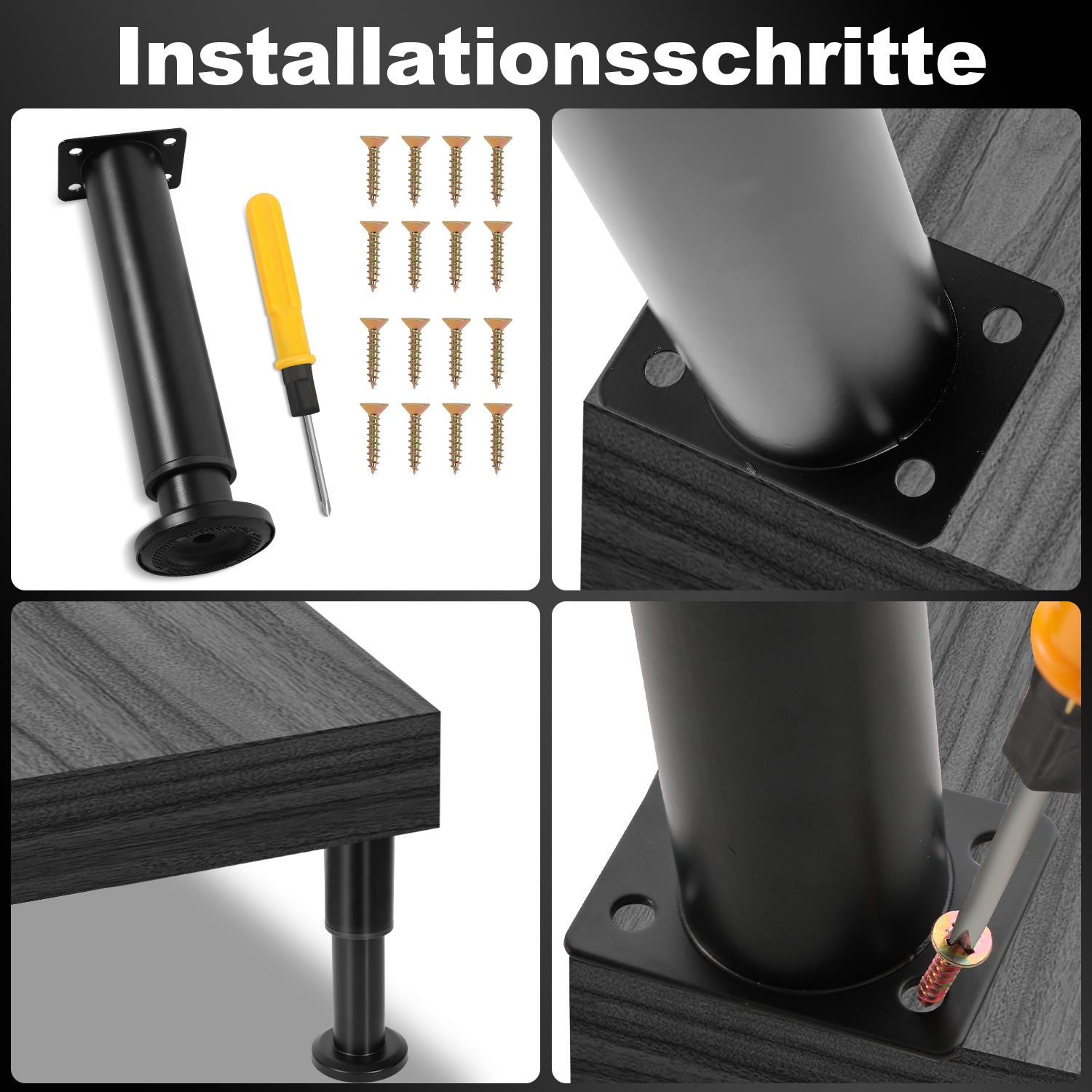 Installationsschritte