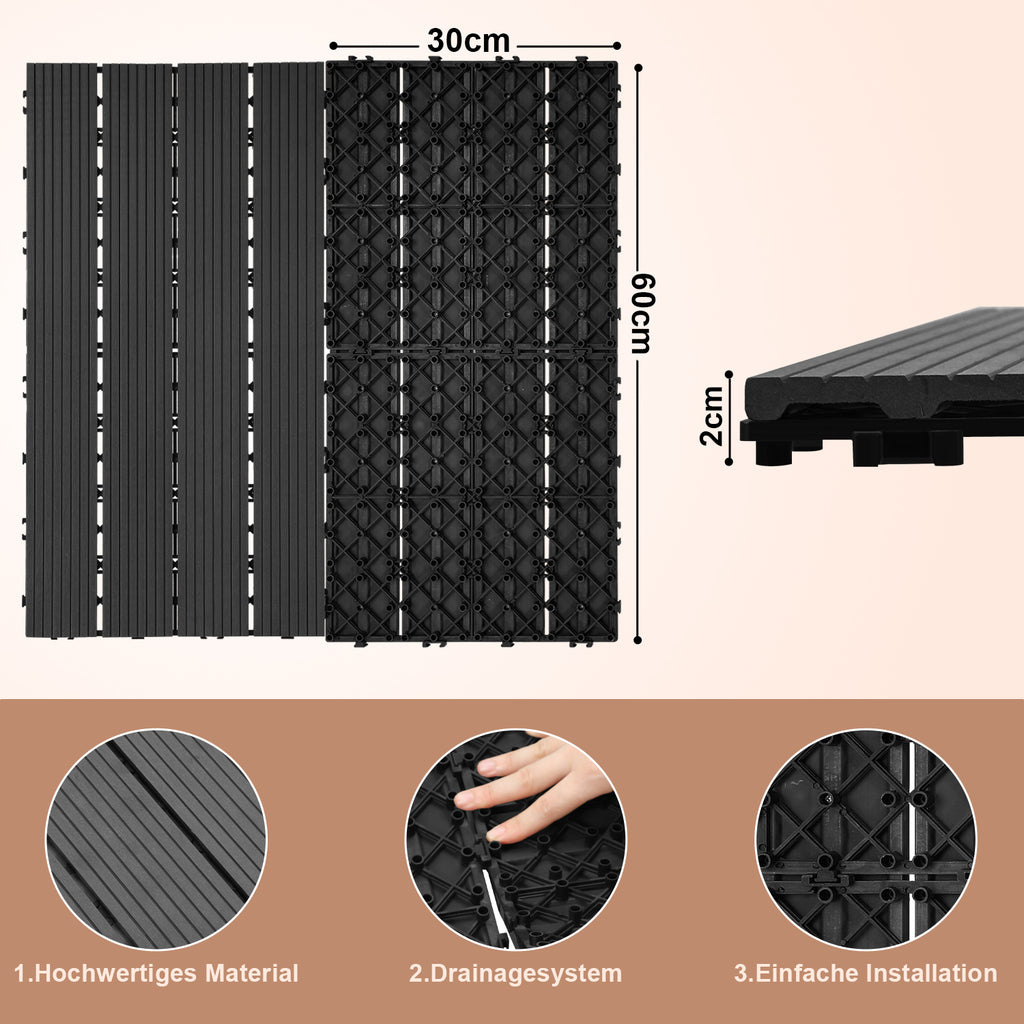 30cm

60cm

2cm

1.Hochwertiges Material

2.Drainagesystem

3.Einfache Installation