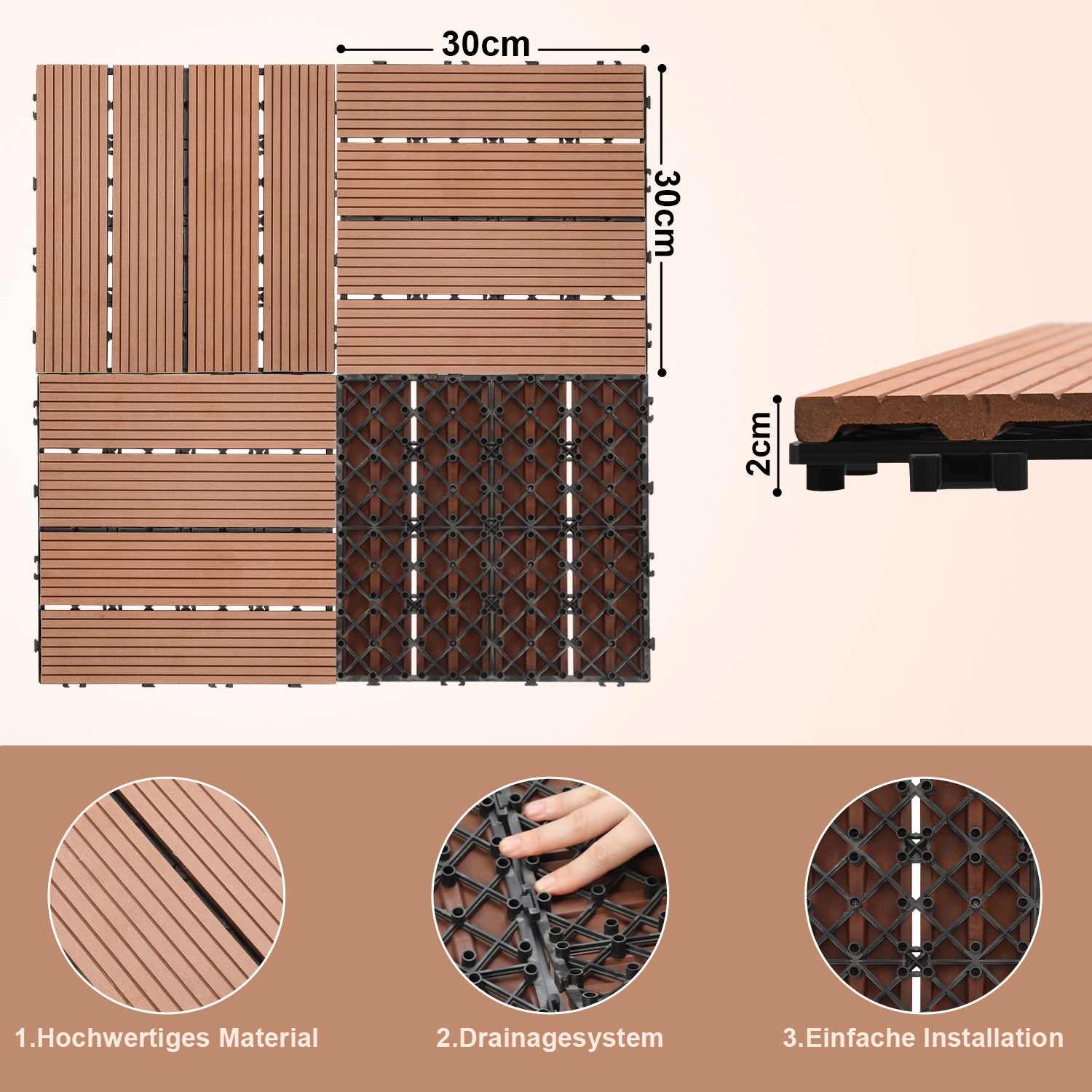 30cm

30cm

2cm

1.Hochwertiges Material

2.Drainagesystem

3.Einfache Installation