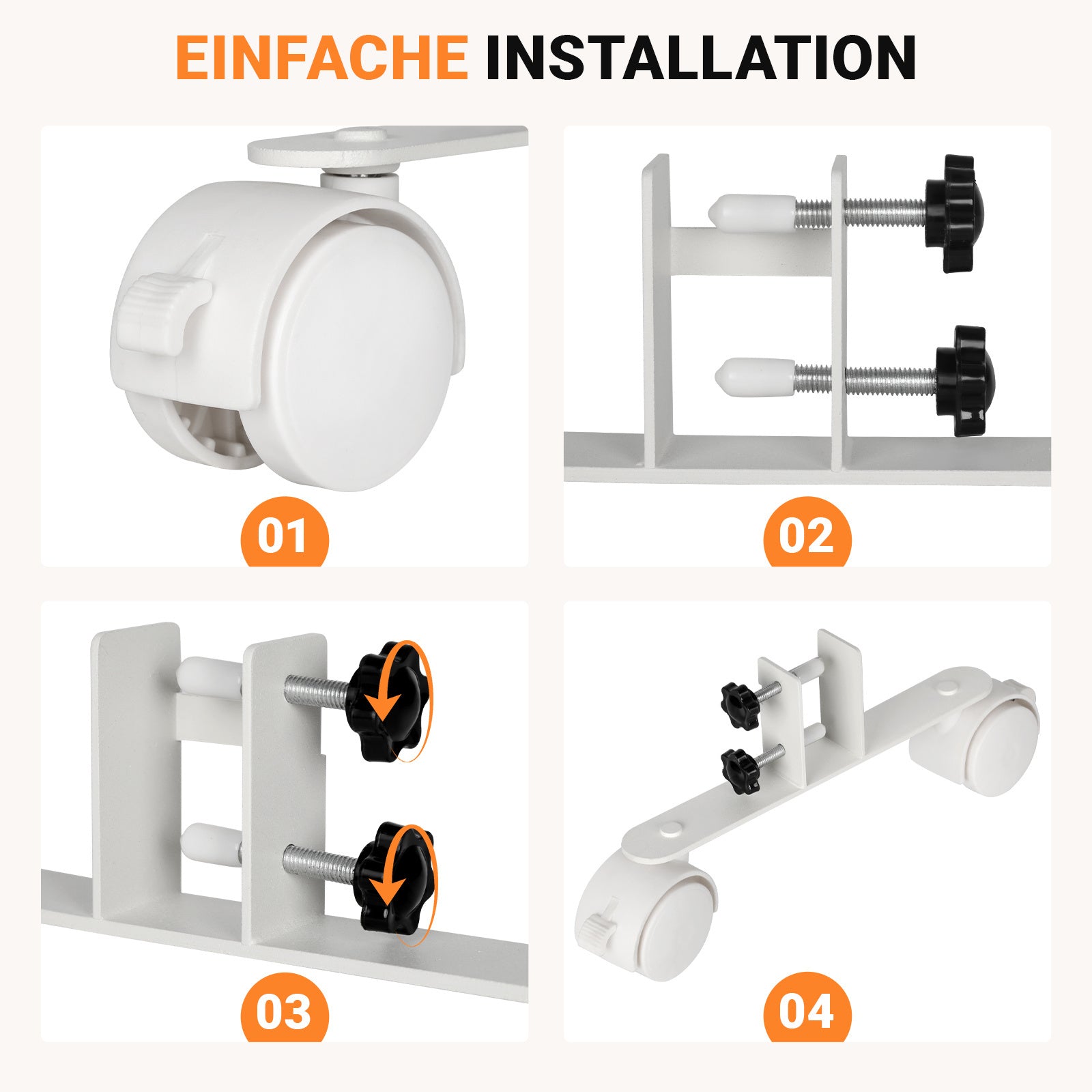 EINFACHE INSTALLATION

01

02

03

04