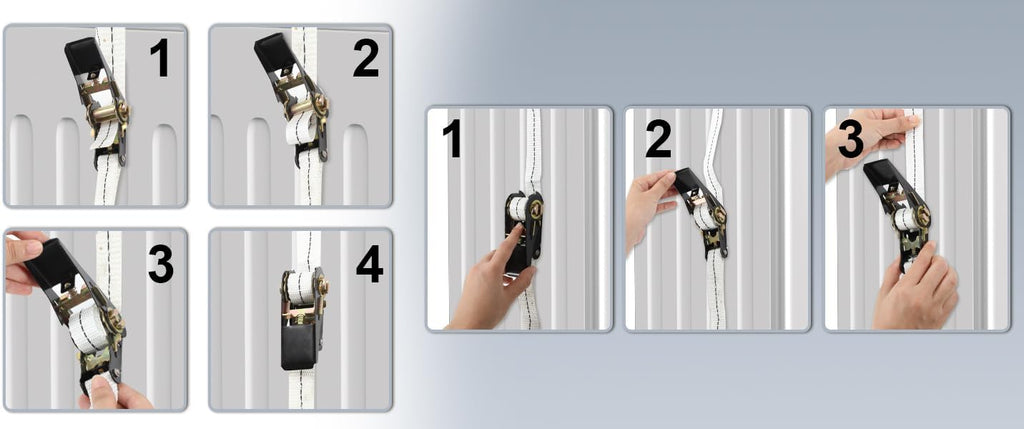 1
2
3
4
1
2
3