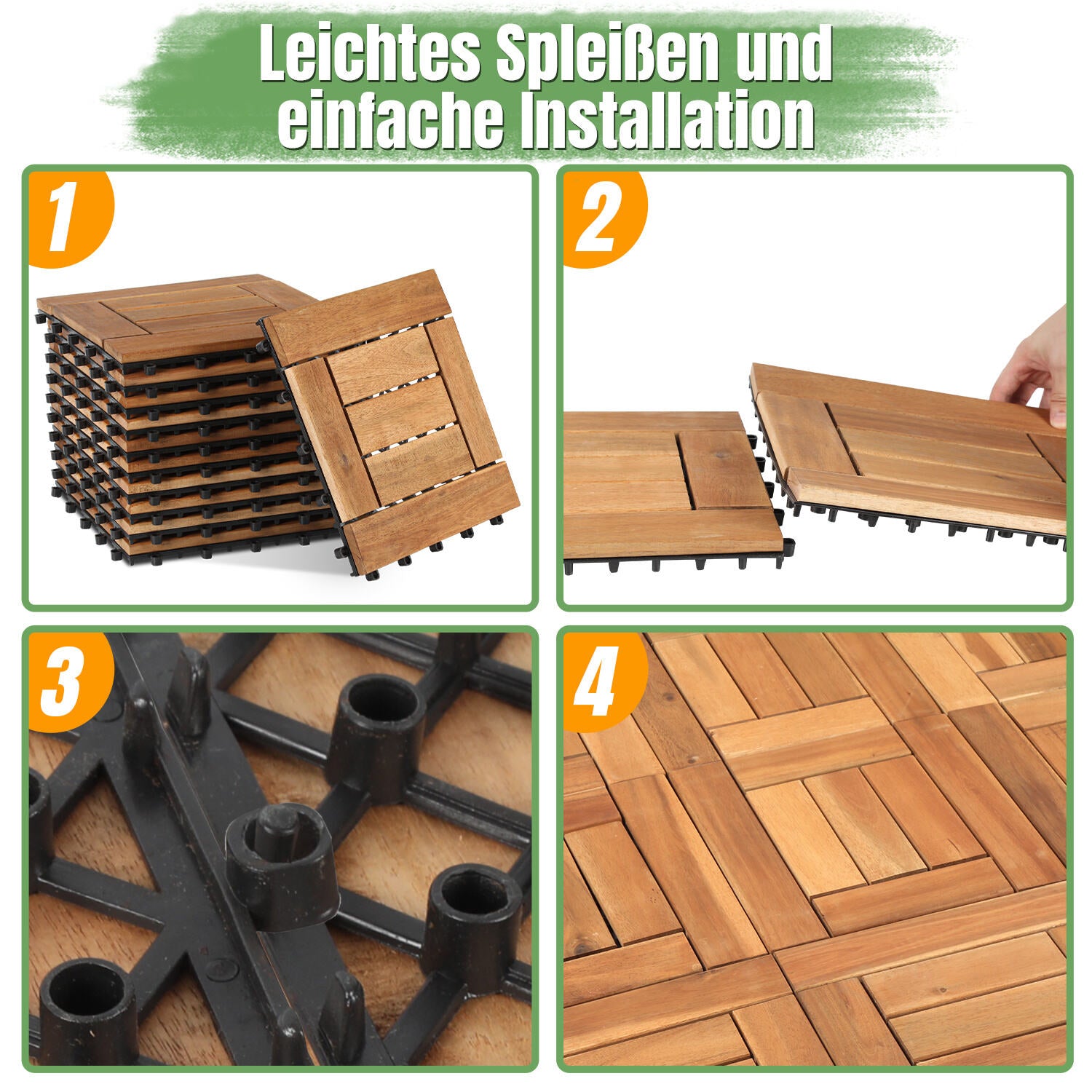 Leichtes Spleißen und einfache Installation

1

2

3

4