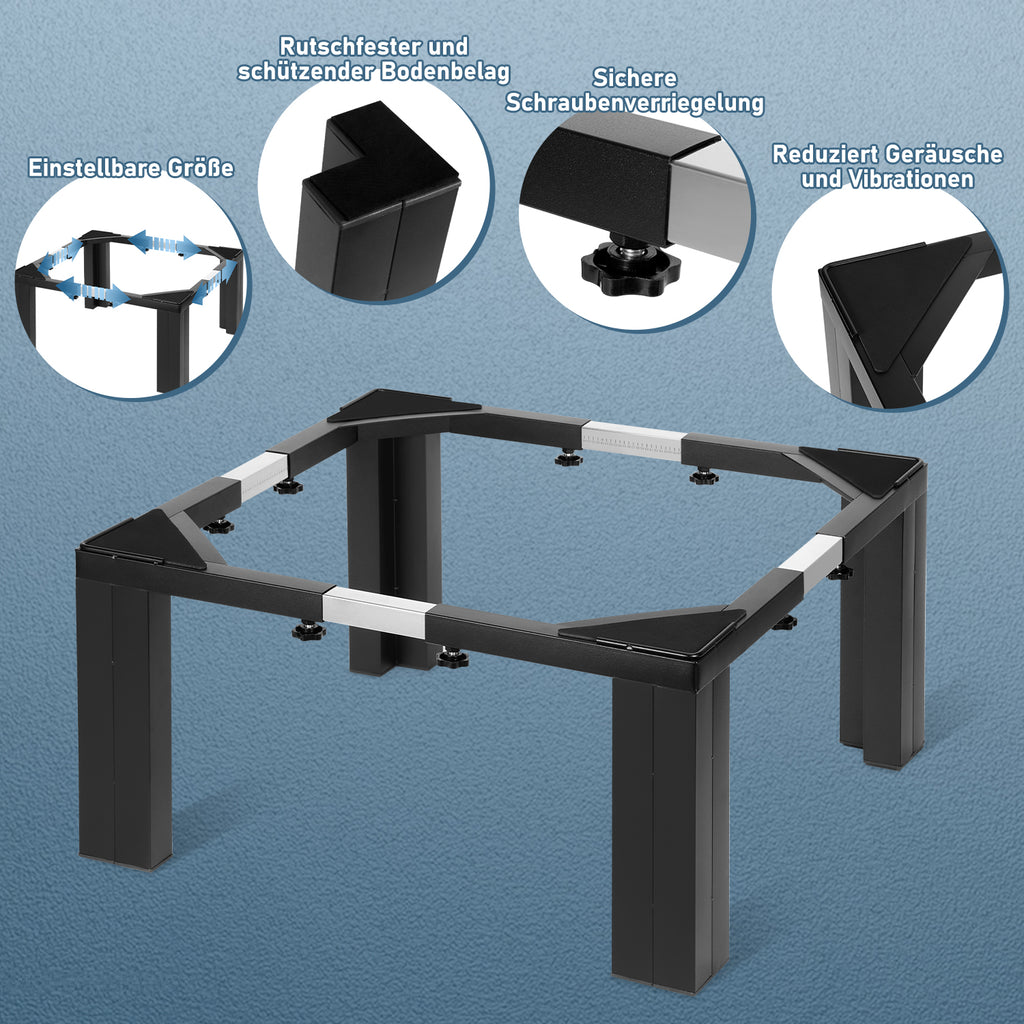 Einstellbare Größe

Rutschfester und schützender Bodenbelag

Sichere Schraubenverriegelung

Reduziert Geräusche und Vibrationen