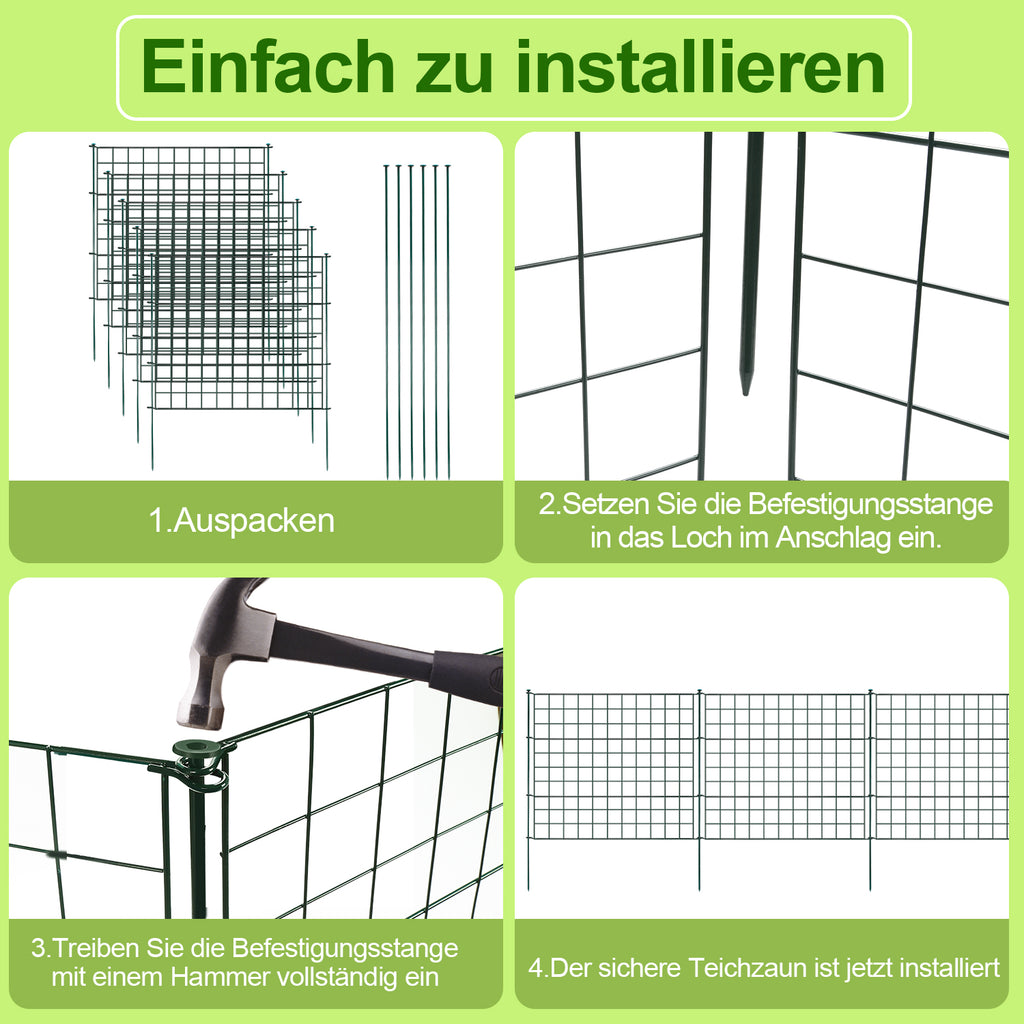 Einfach zu installieren

1.Auspacken

2.Setzen Sie die Befestigungsstange in das Loch im Anschlag ein.

3.Treiben Sie die Befestigungsstange mit einem Hammer vollständig ein

4.Der sichere Teichzaun ist jetzt installiert